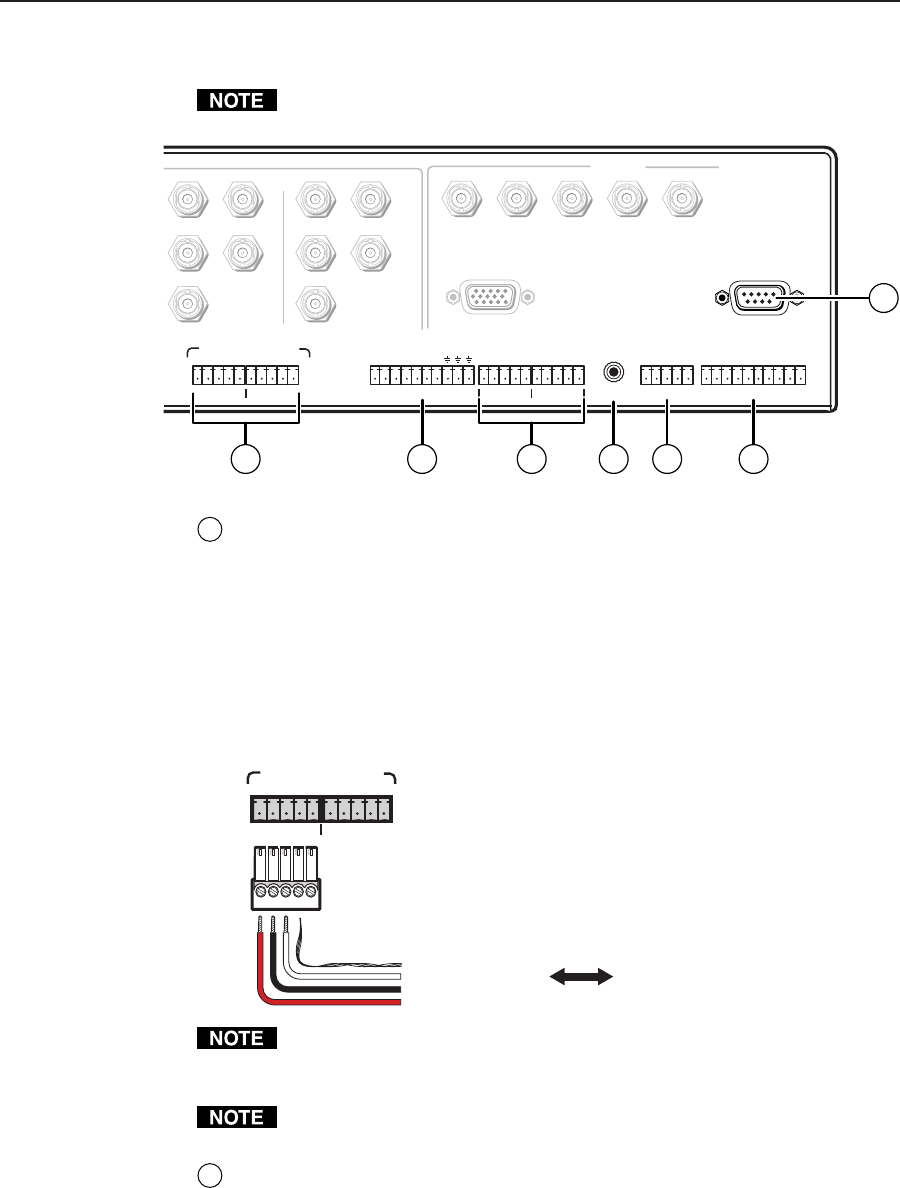 NOTE

NOTE

NOTE