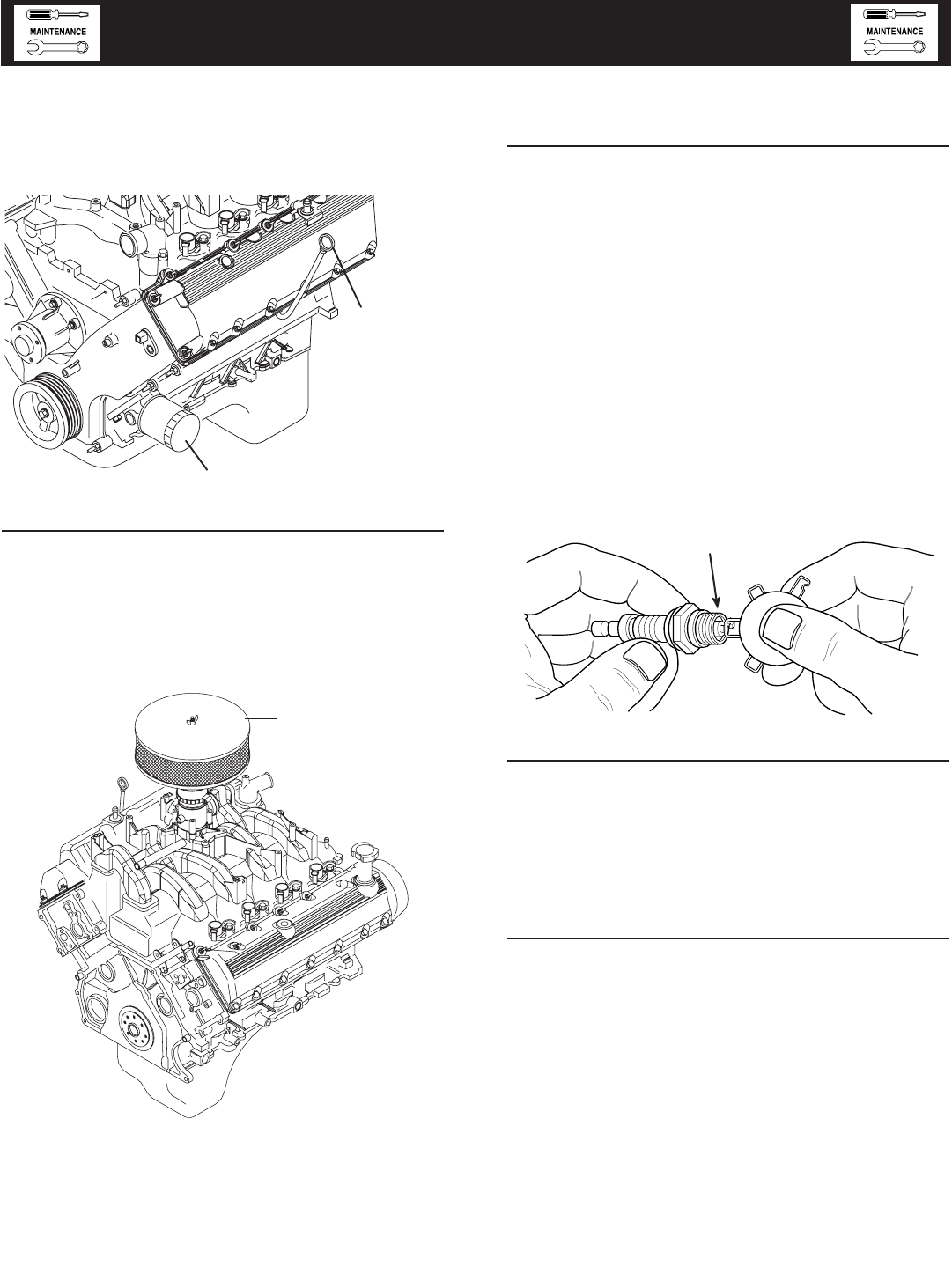 MAINTENANCE

MAINTENANCE