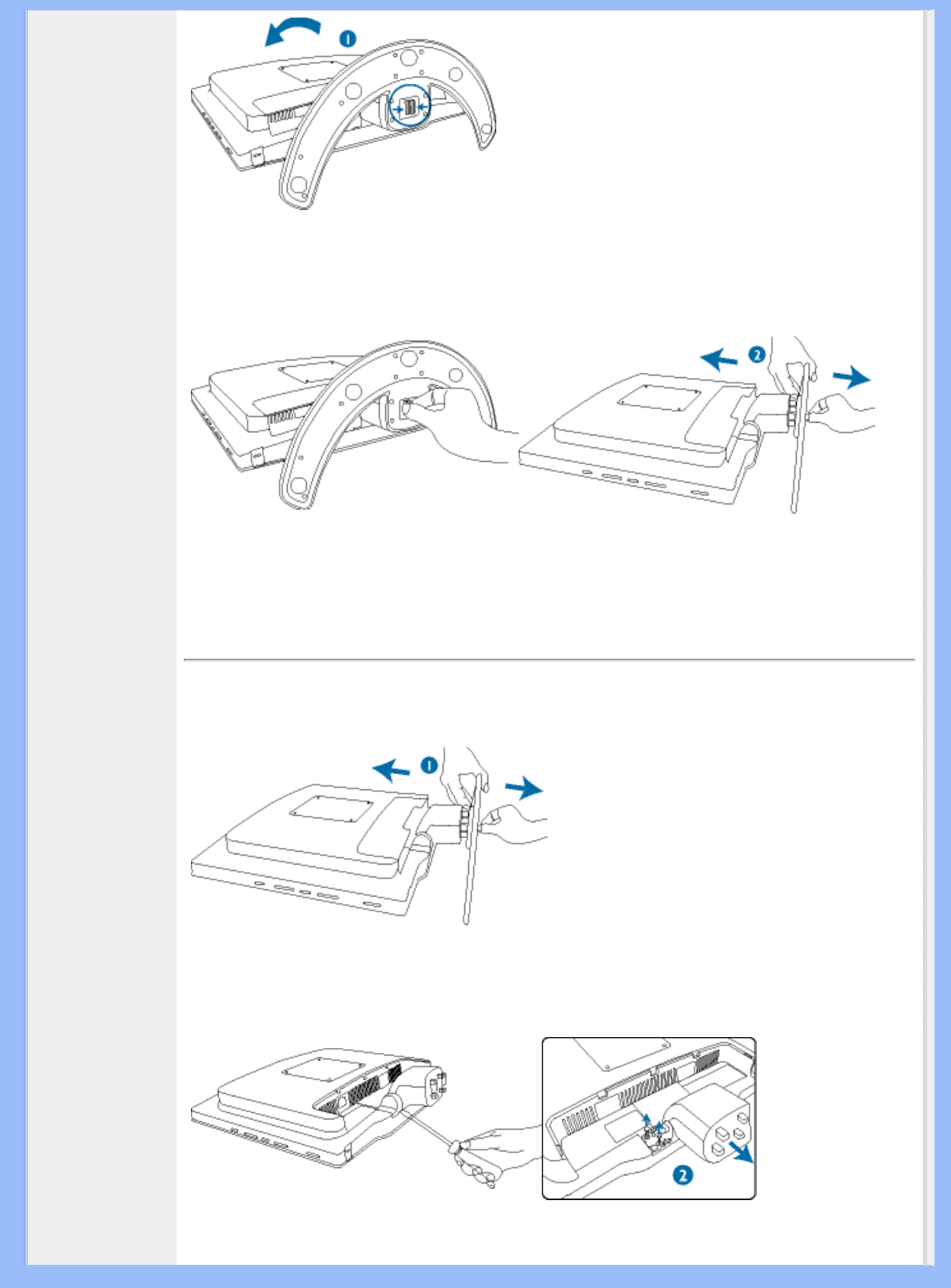 1

2

1

2