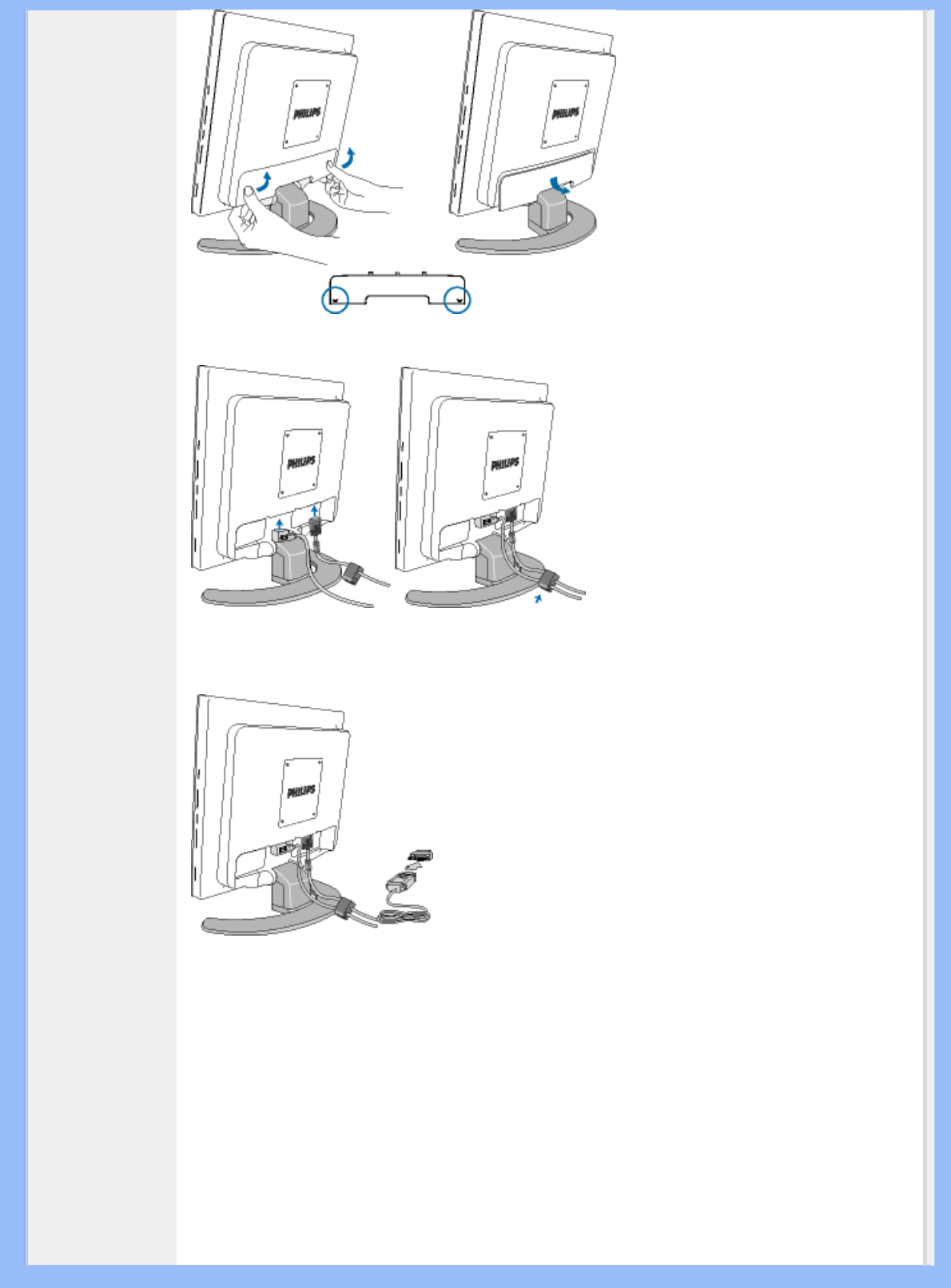 PHILIPS

PHILIPS

PHILIPS

PHILIPS

PHILIPS