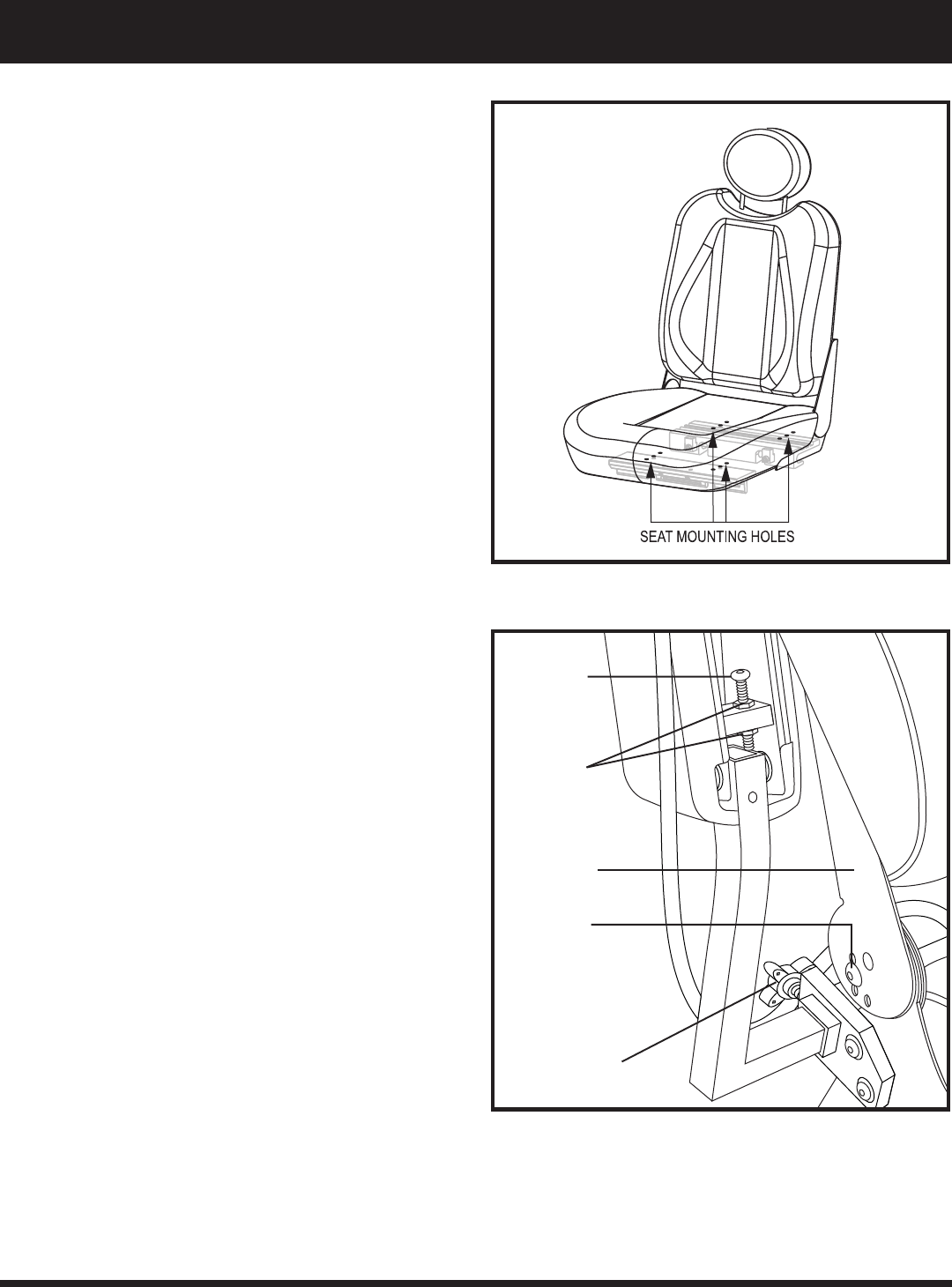 SEAT MOUNTING HOLES