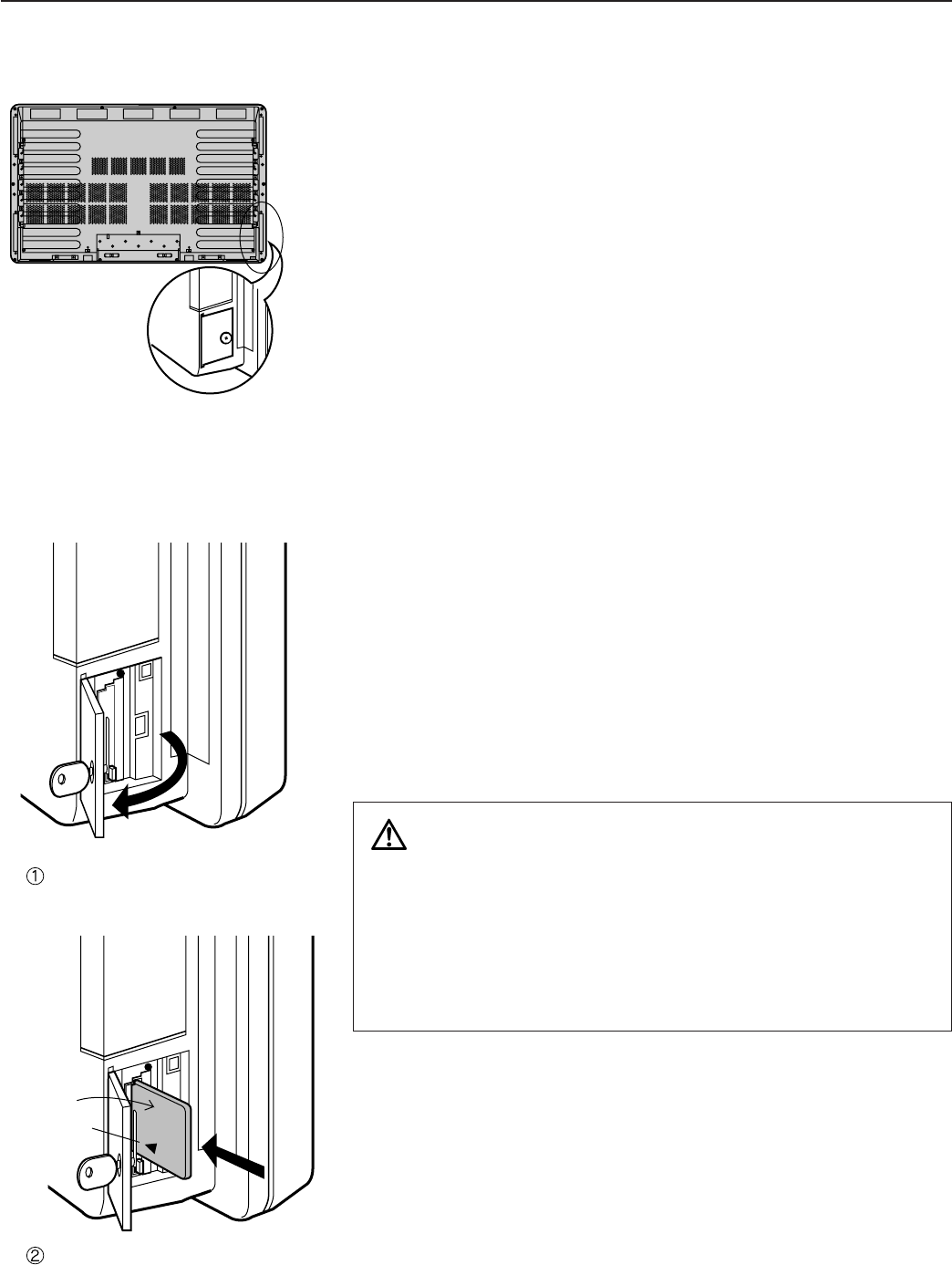 ①

②