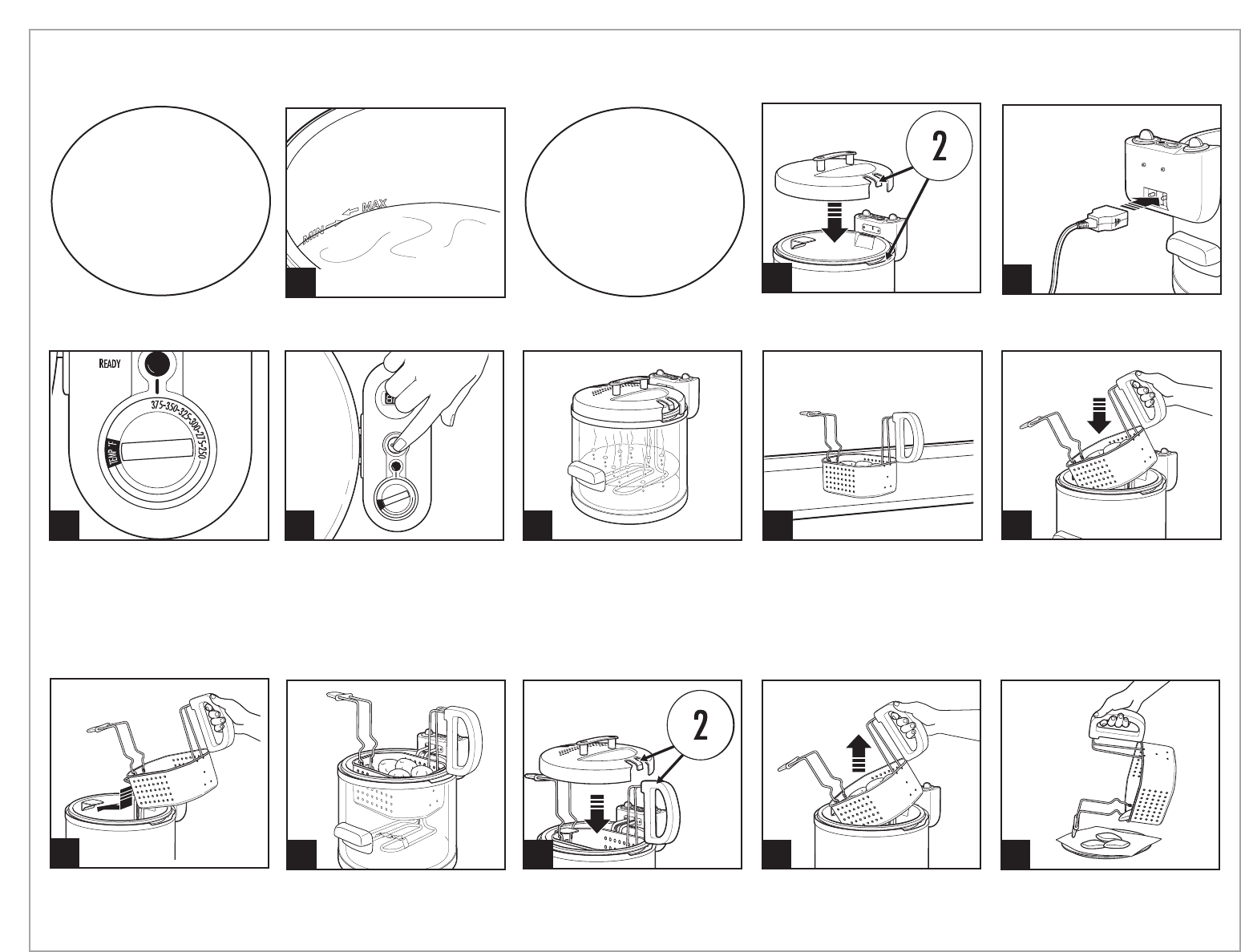 MIN MAX

2

READY

375-350-325-300-275-250

TEMP °F

2