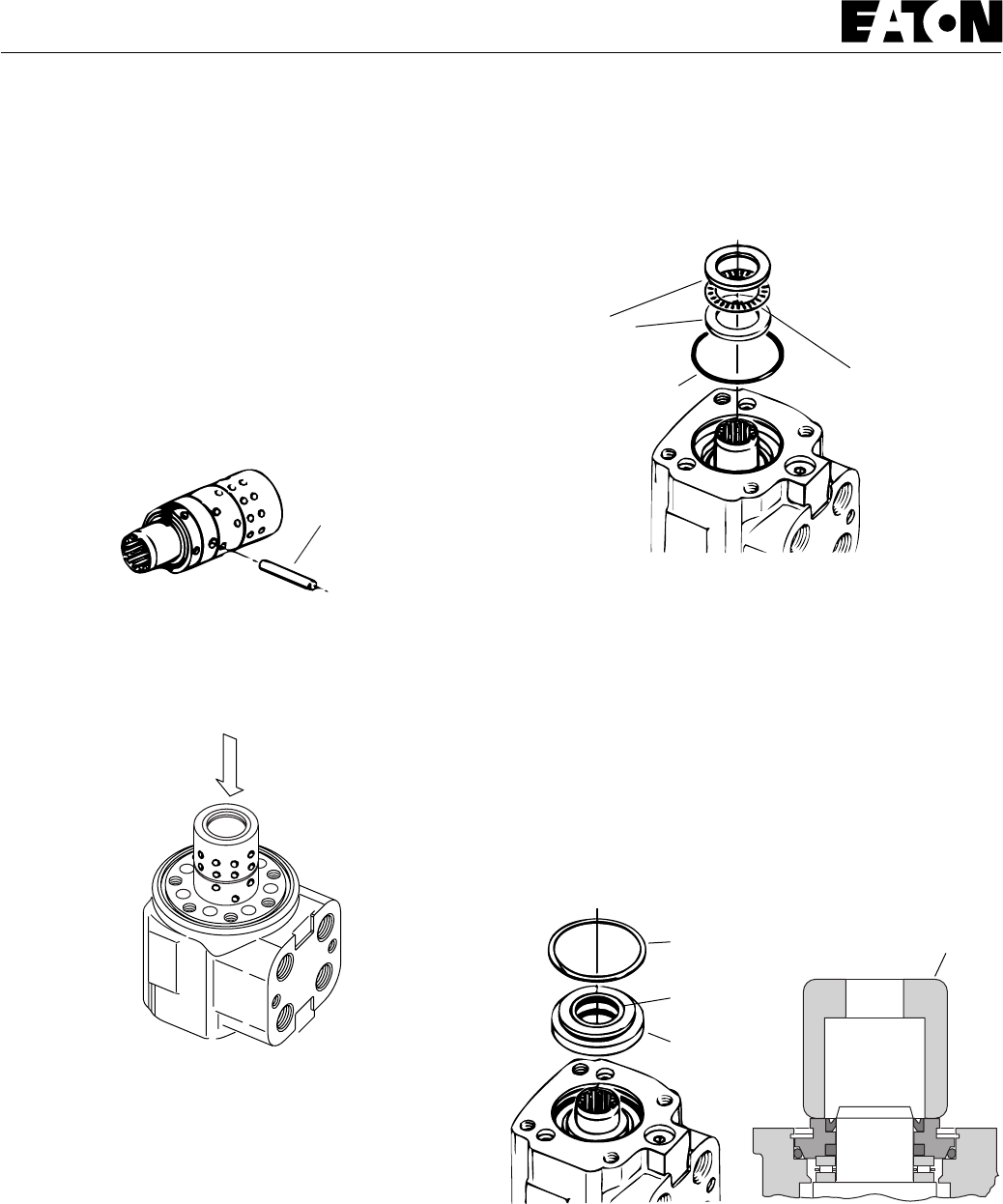 EATON