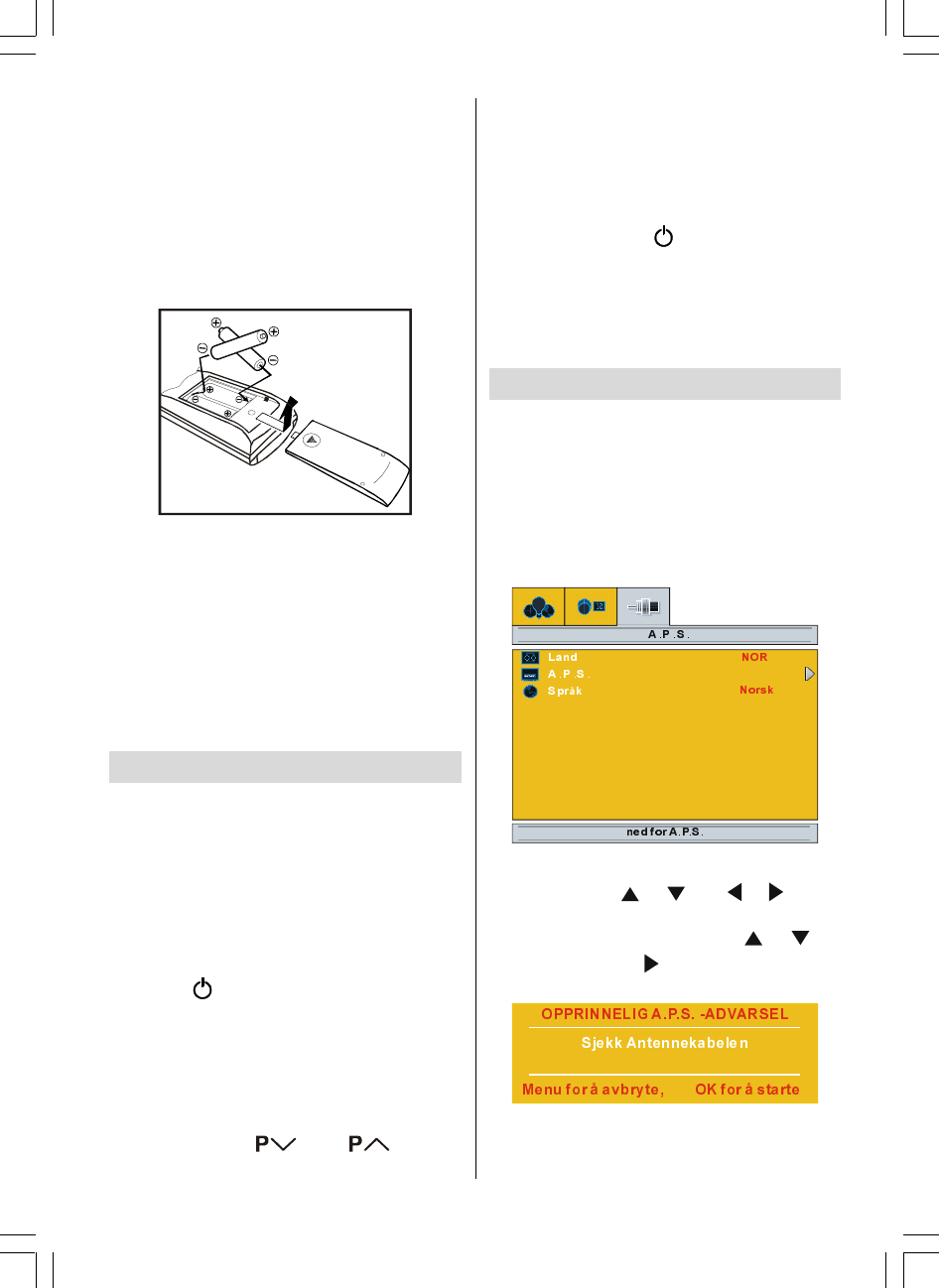 A.P.S.

Land NOR
A.P.S.
Språk Norsk

ned for A.P.S.

OPPRINNELIG A.P.S. -ADVARSEL
Sjekk Antennekabelen
Menu for å avbryte, OK for å starte

P P