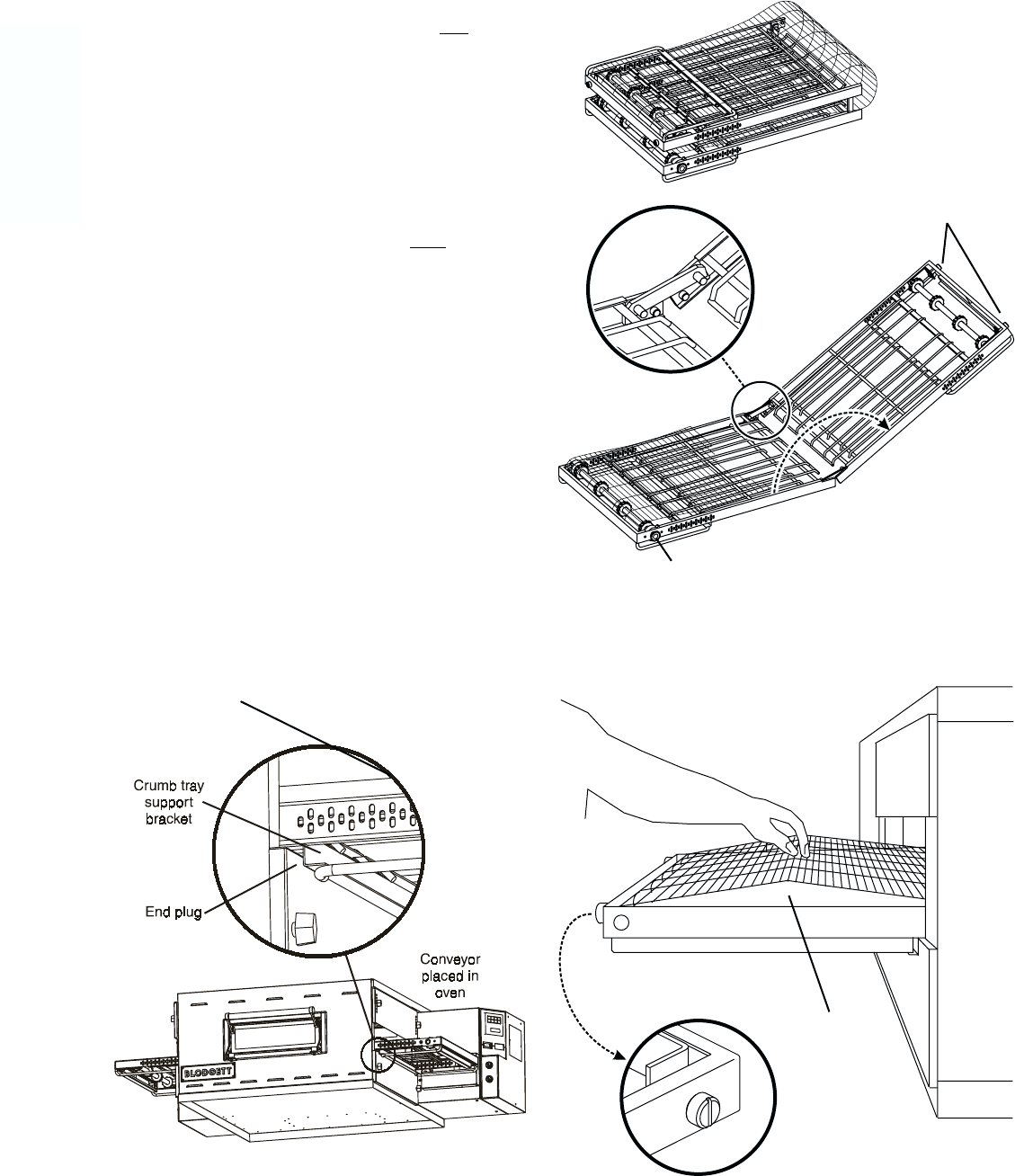 Crumb tray support bracket

End plug

Conveyor placed in oven

BLODGETT