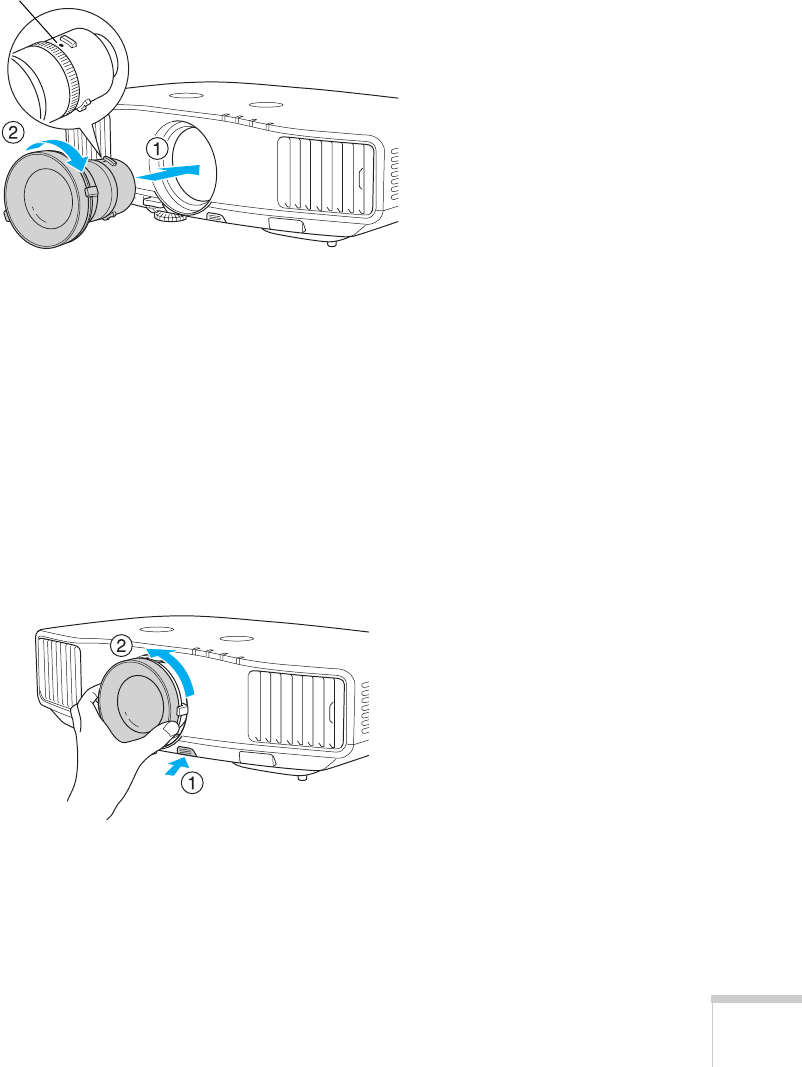 ②
①
②
①