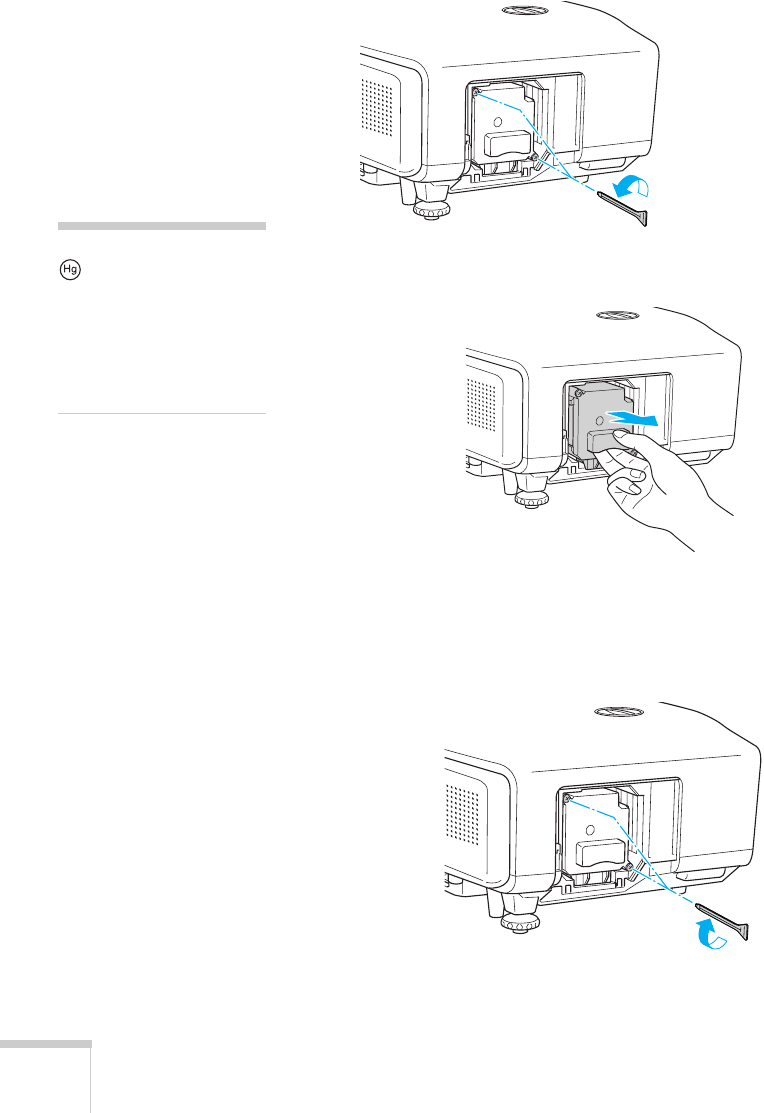 Hg