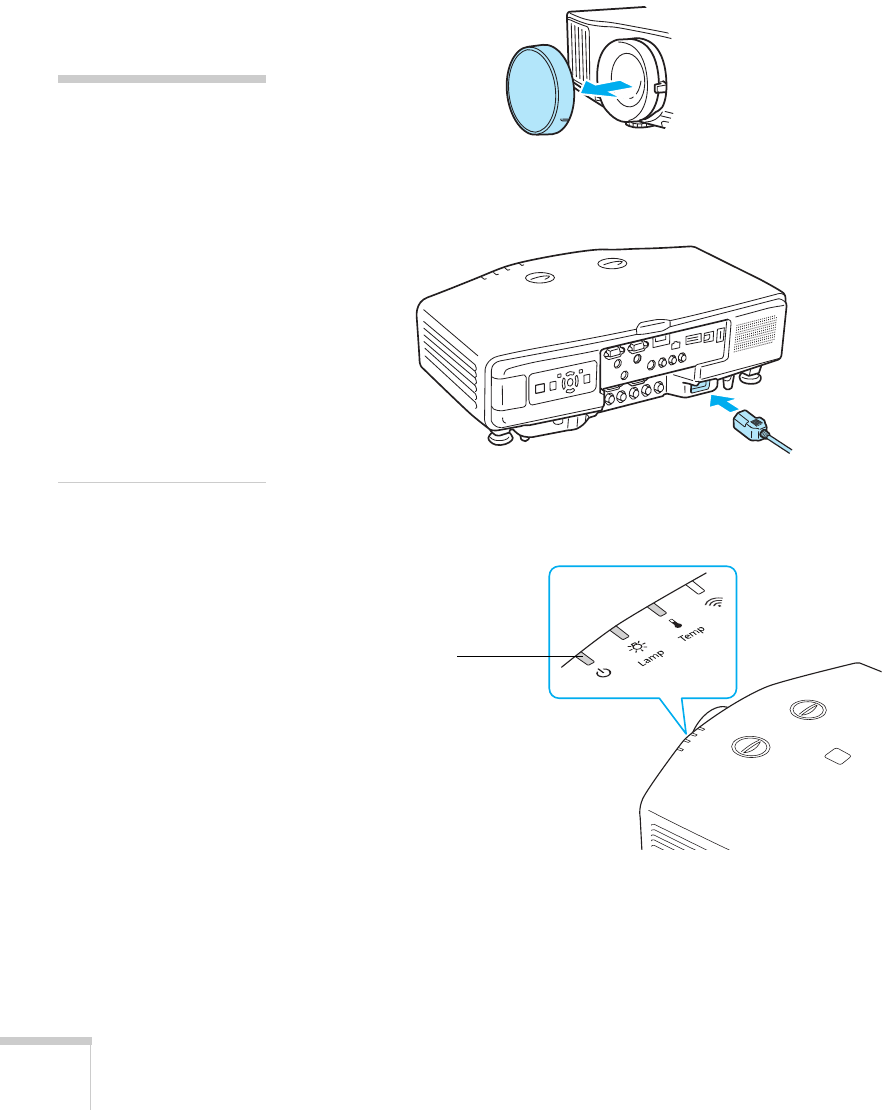 Lamp

Temp