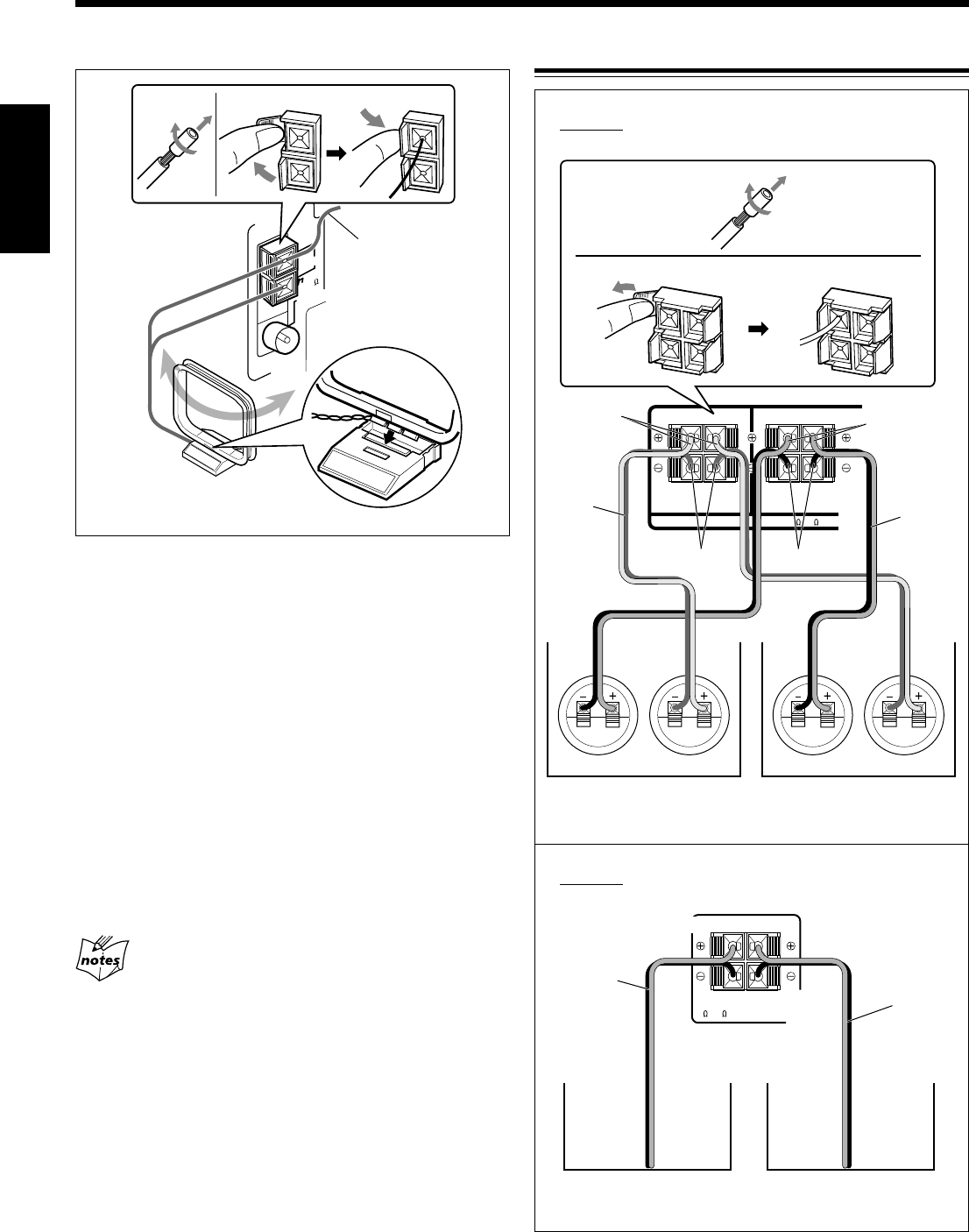 notes