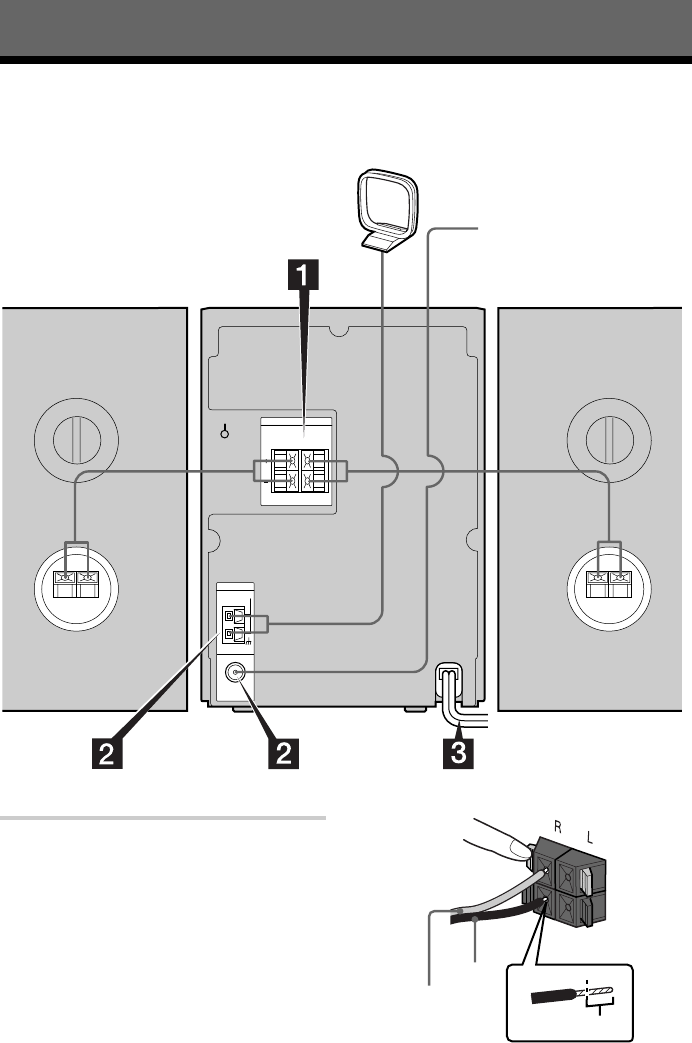 1

2

2

3

R

L