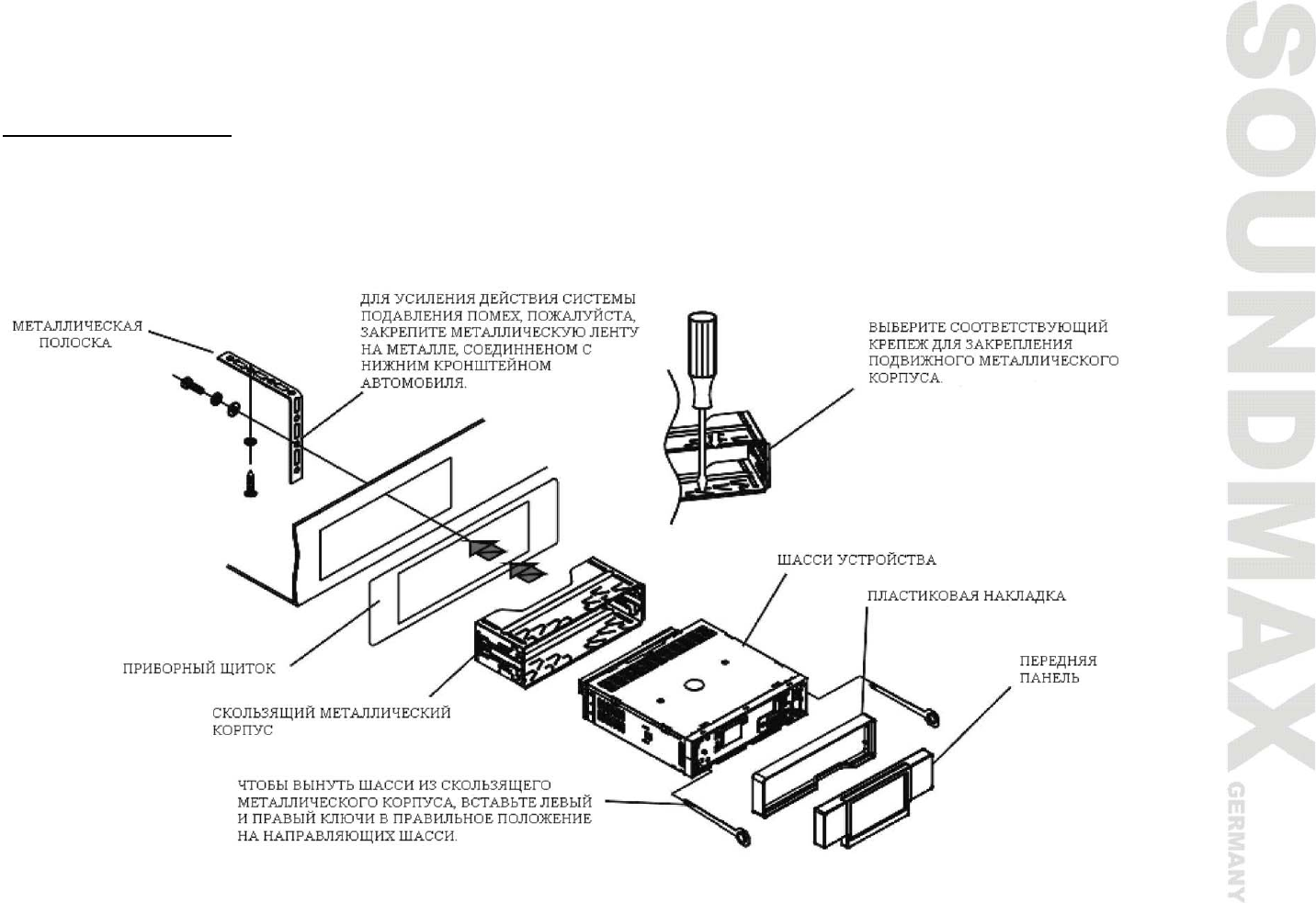 МЕТАЛЛИЧЕСКАЯ ПОЛОСКА

ДЛЯ УСИЛЕНИЯ ДЕЙСТВИЯ СИСТЕМЫ ПОДАВЛЕНИЯ ПОМЕХ, ПОЖАЛУЙСТА, ЗАКРЕПИТЕ МЕТАЛЛИЧЕСКУЮ ЛЕНТУ НА МЕТАЛЛЕ, СОЕДИННЕНОМ С НИЖНИМ КРОНШТЕЙНОМ АВТОМОБИЛЯ.

ВЫБЕРИТЕ СООТВЕТСТВУЮЩИЙ КРЕПЕЖ ДЛЯ ЗАКРЕПЛЕНИЯ ПОДВИЖНОГО МЕТАЛЛИЧЕСКОГО КОРПУСА.

ШАССИ УСТРОЙСТВА

ПЛАСТИКОВАЯ НАКЛАДКА

ПЕРЕДНЯЯ ПАНЕЛЬ

ПРИБОРНЫЙ ЩИТОК

СКОЛЬЗЯЩИЙ МЕТАЛЛИЧЕСКИЙ КОРПУС

ЧТОБЫ ВЫНУТЬ ШАССИ ИЗ СКОЛЬЗЯЩЕГО МЕТАЛЛИЧЕСКОГО КОРПУСА, ВСТАВЬТЕ ЛЕВЫЙ И ПРАВЫЙ КЛЮЧИ В ПРАВИЛЬНОЕ ПОЛОЖЕНИЕ НА НАПРАВЛЯЮЩИХ ШАССИ.

SOUNDMAX GERMANY