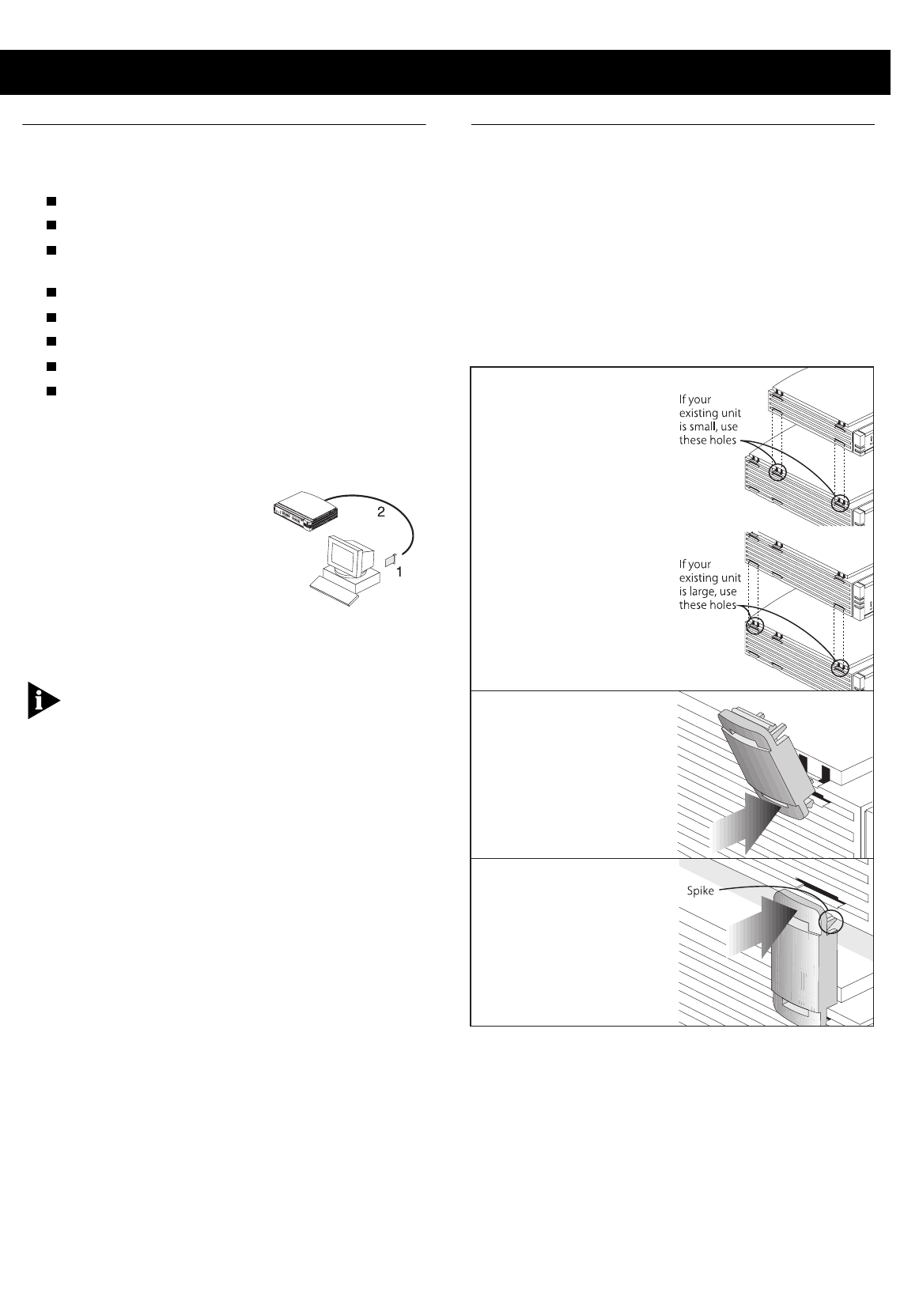 2

1

If your existing unit is small, use these holes

If your existing unit is large, use these holes

Spike