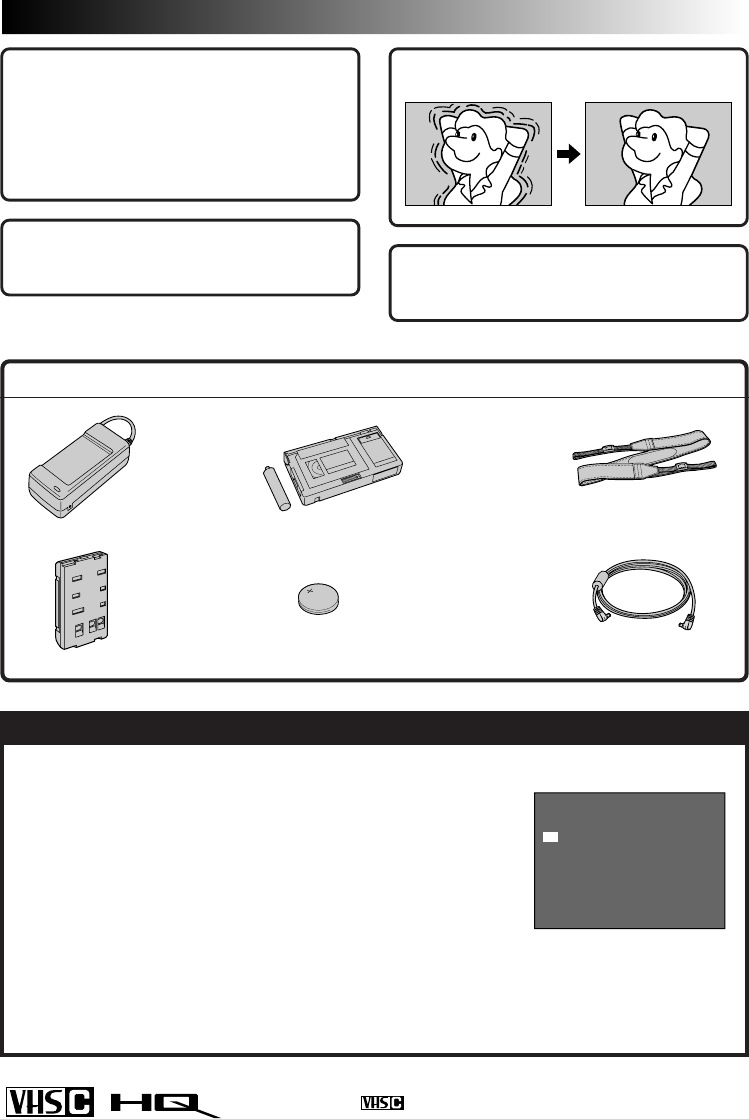 VHS C HQ

VHS C