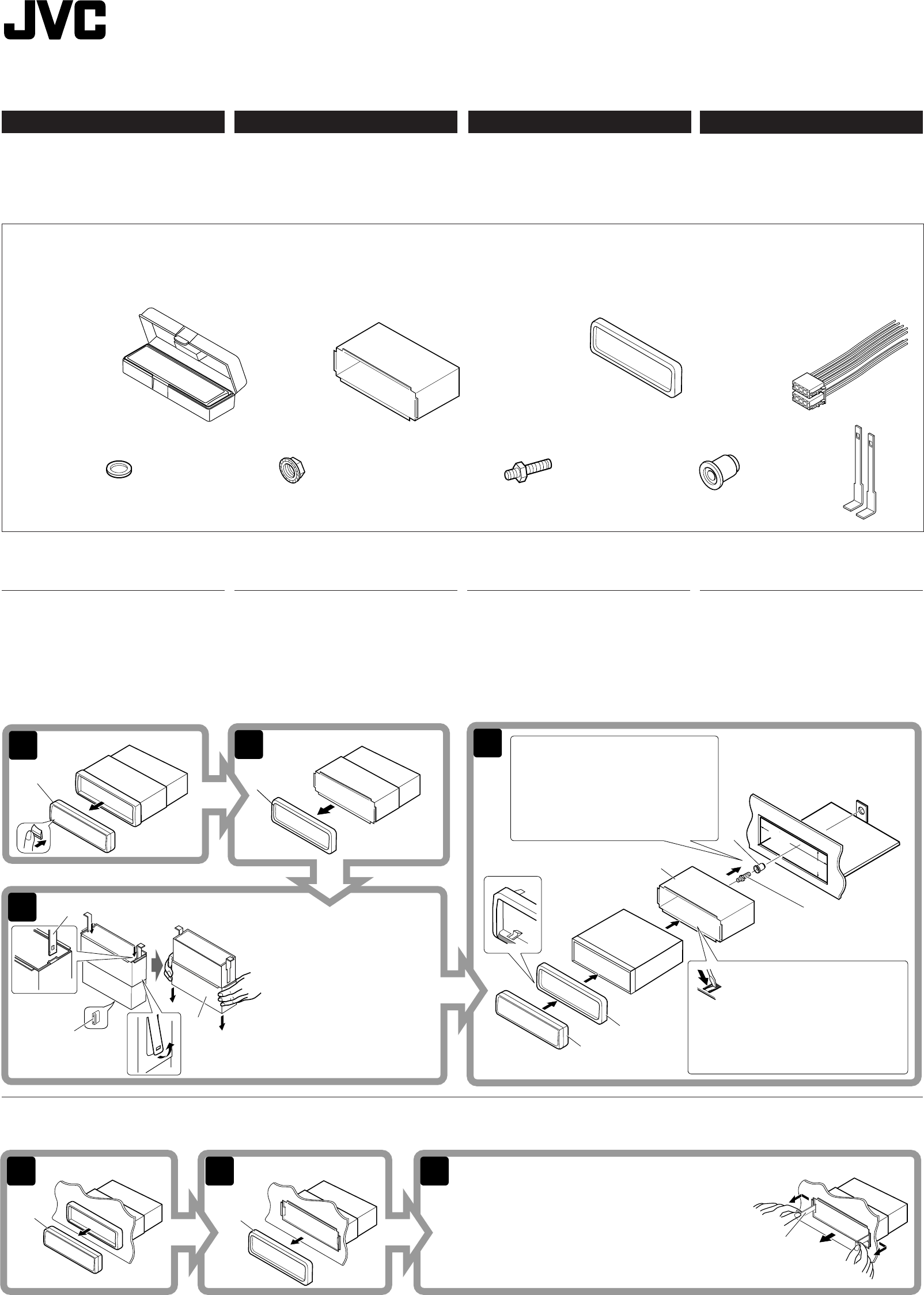 JVC