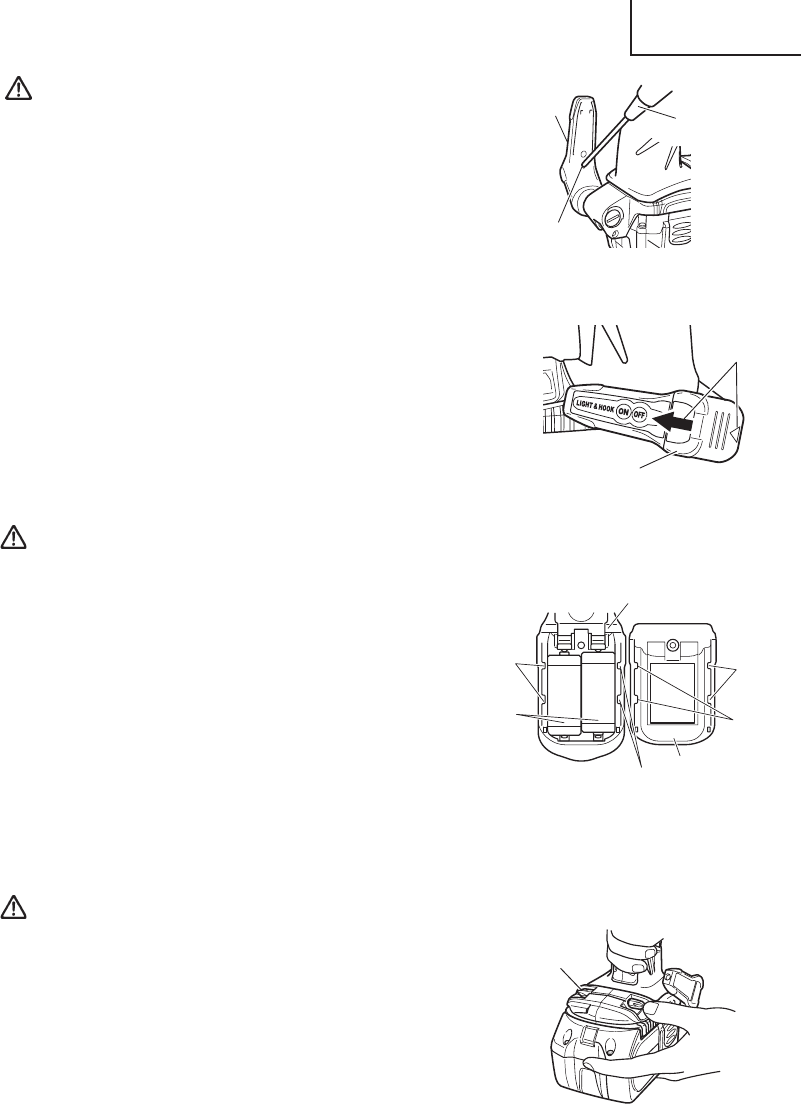 LIGHT & HOOK ON OFF