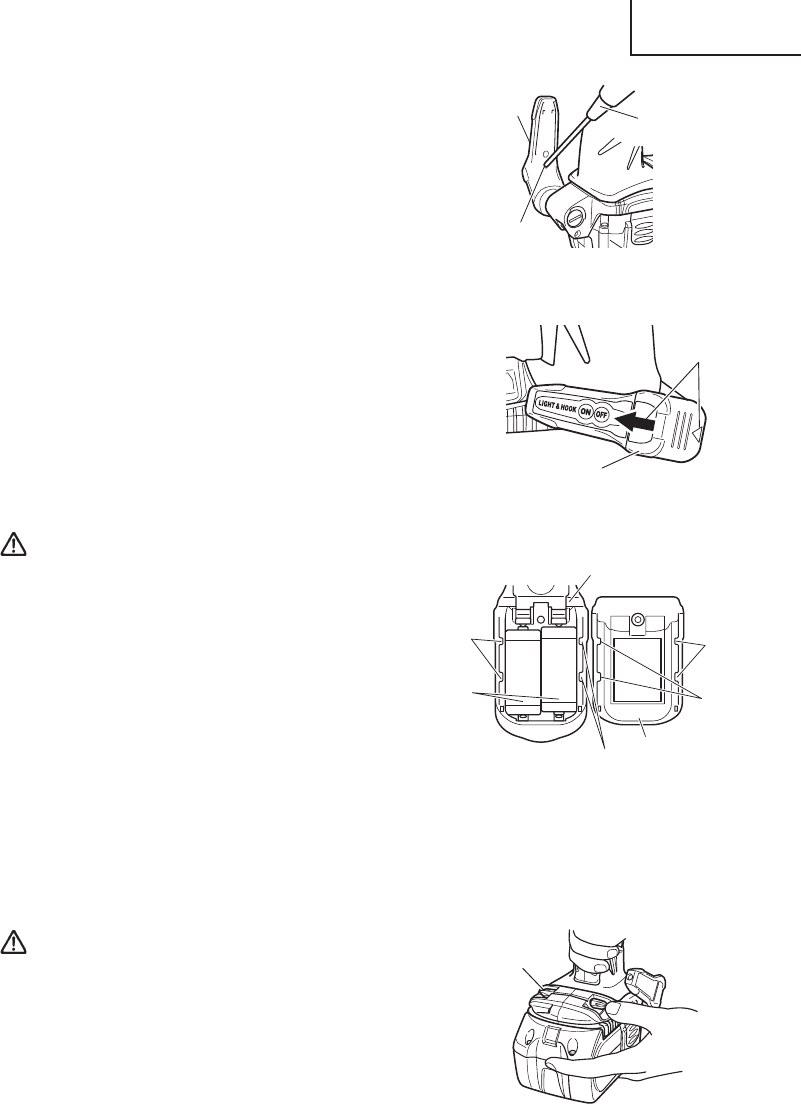 LIGHT & HOOK ON OFF