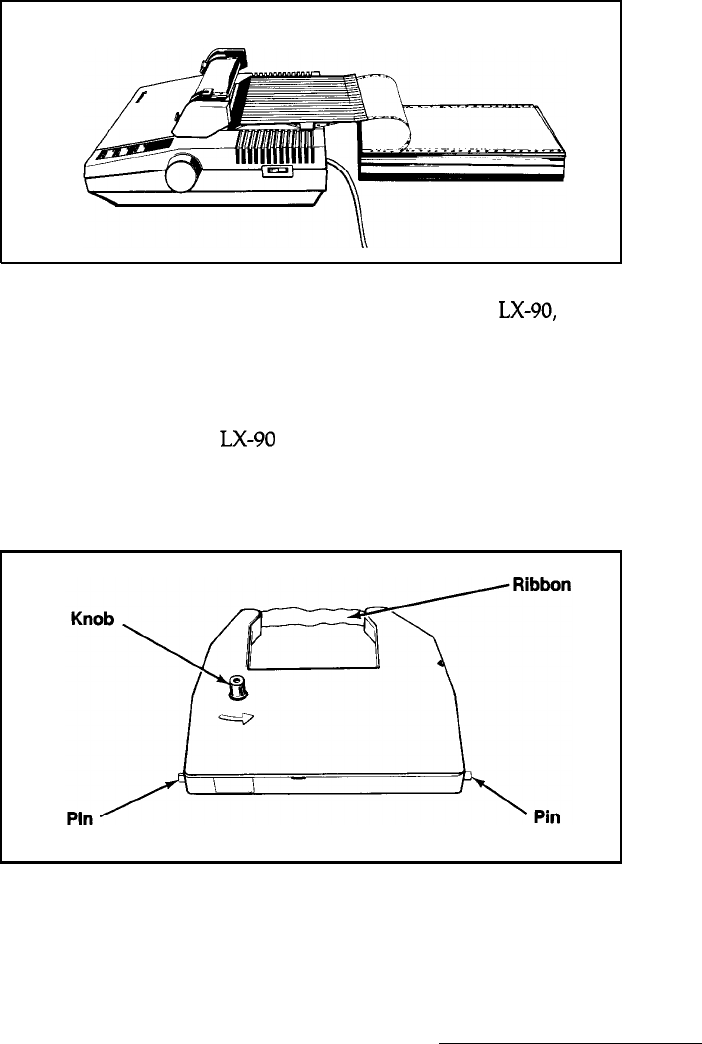 LX-90,

LX-90

Ribbon

Knob

Pin

Pin