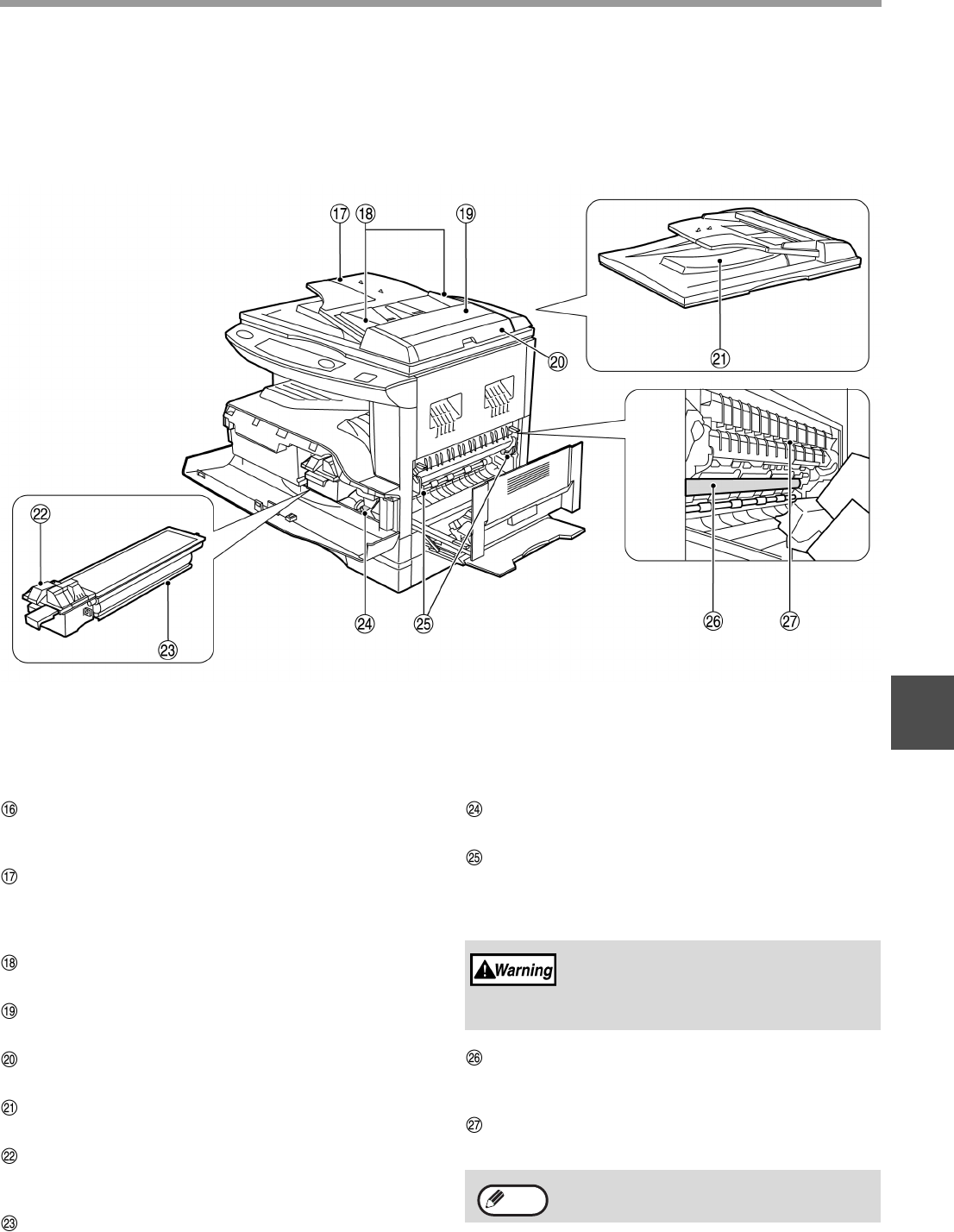 ⑰ ⑱ ⑲

⑳

㉑

㉒

㉓

㉔ ㉕

㉖ ㉗

⑯

⑰

⑱

⑲

⑳

㉑

㉒

㉓

㉔

㉕

Warning

㉖

㉗