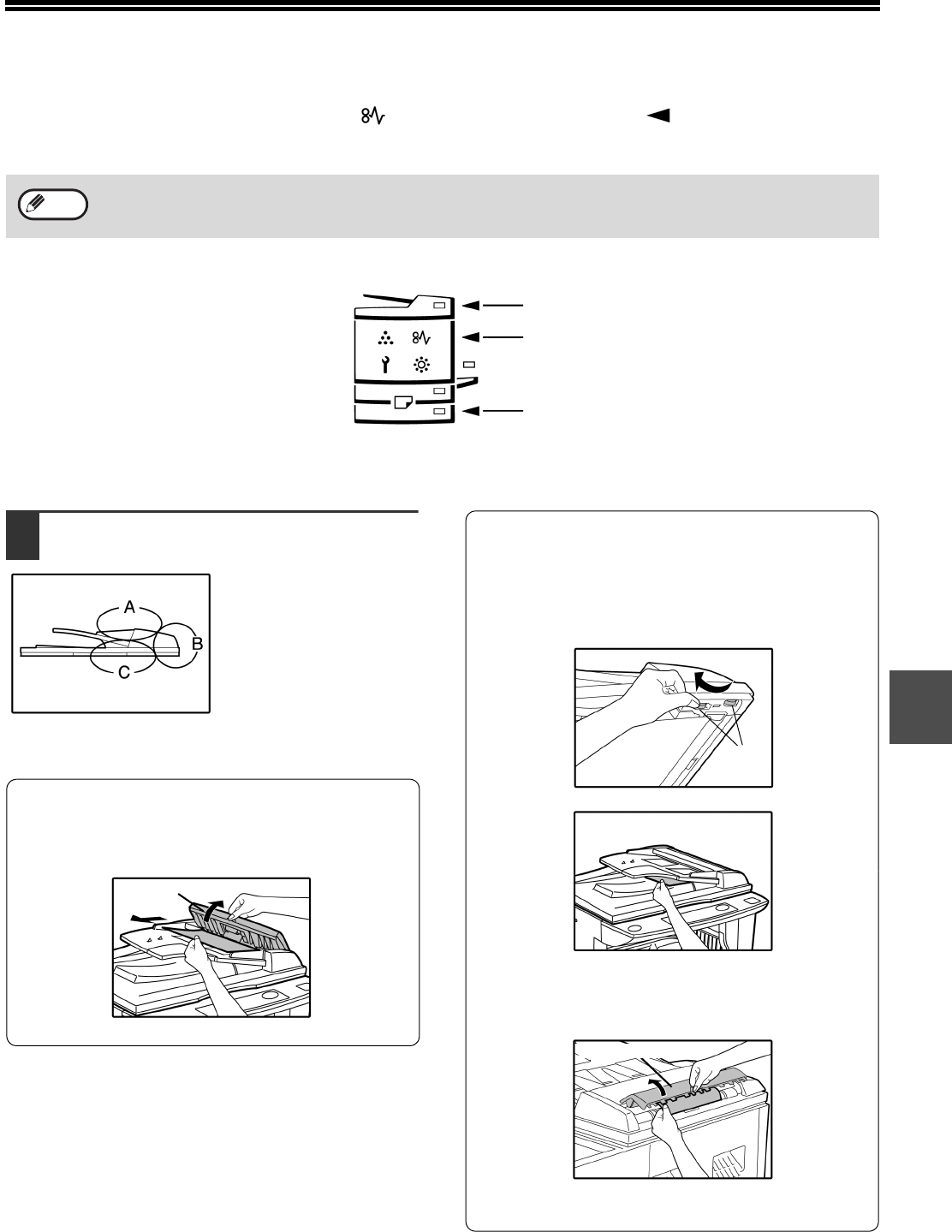 A

B

C