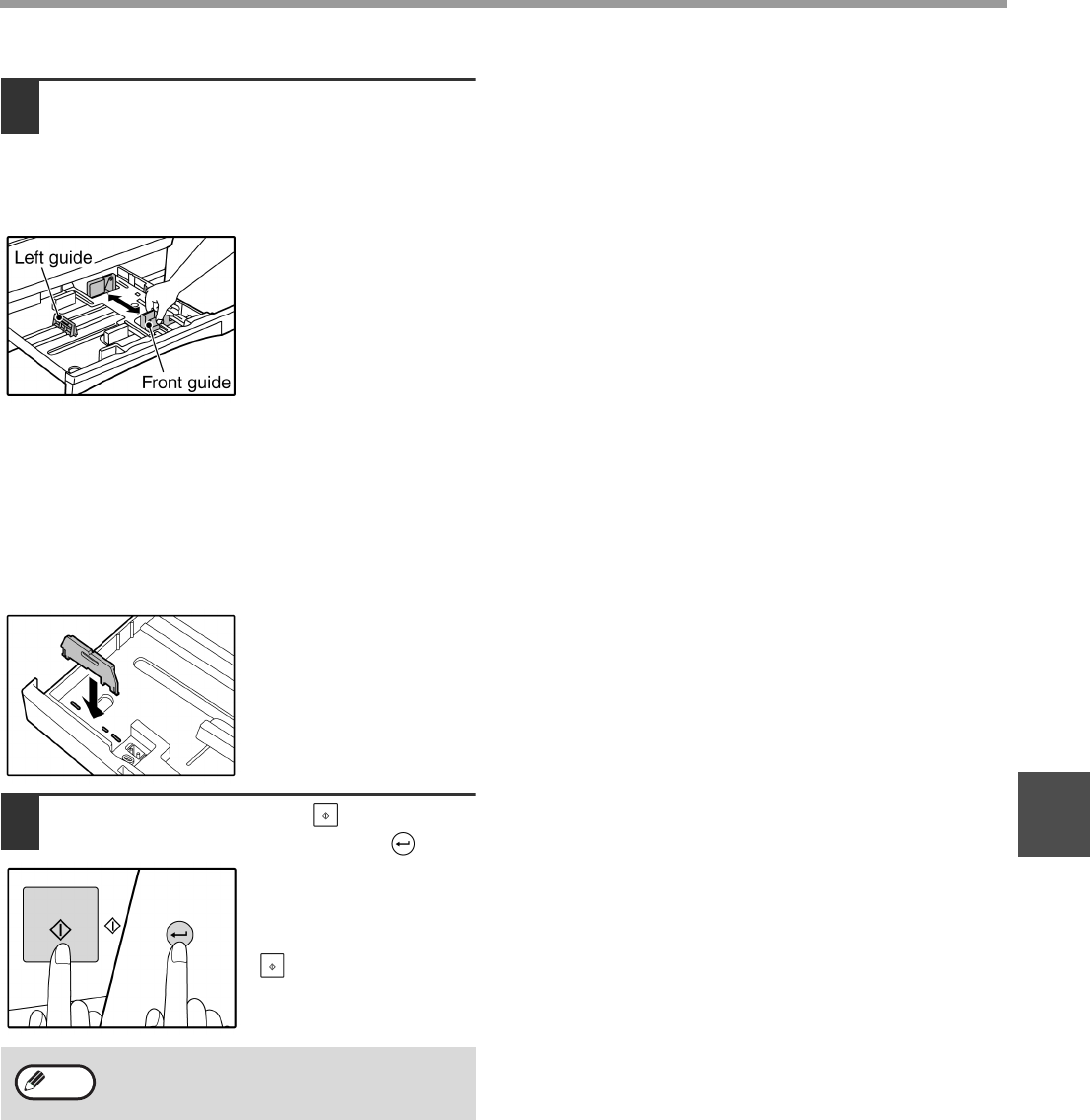 Left guide

Front guide