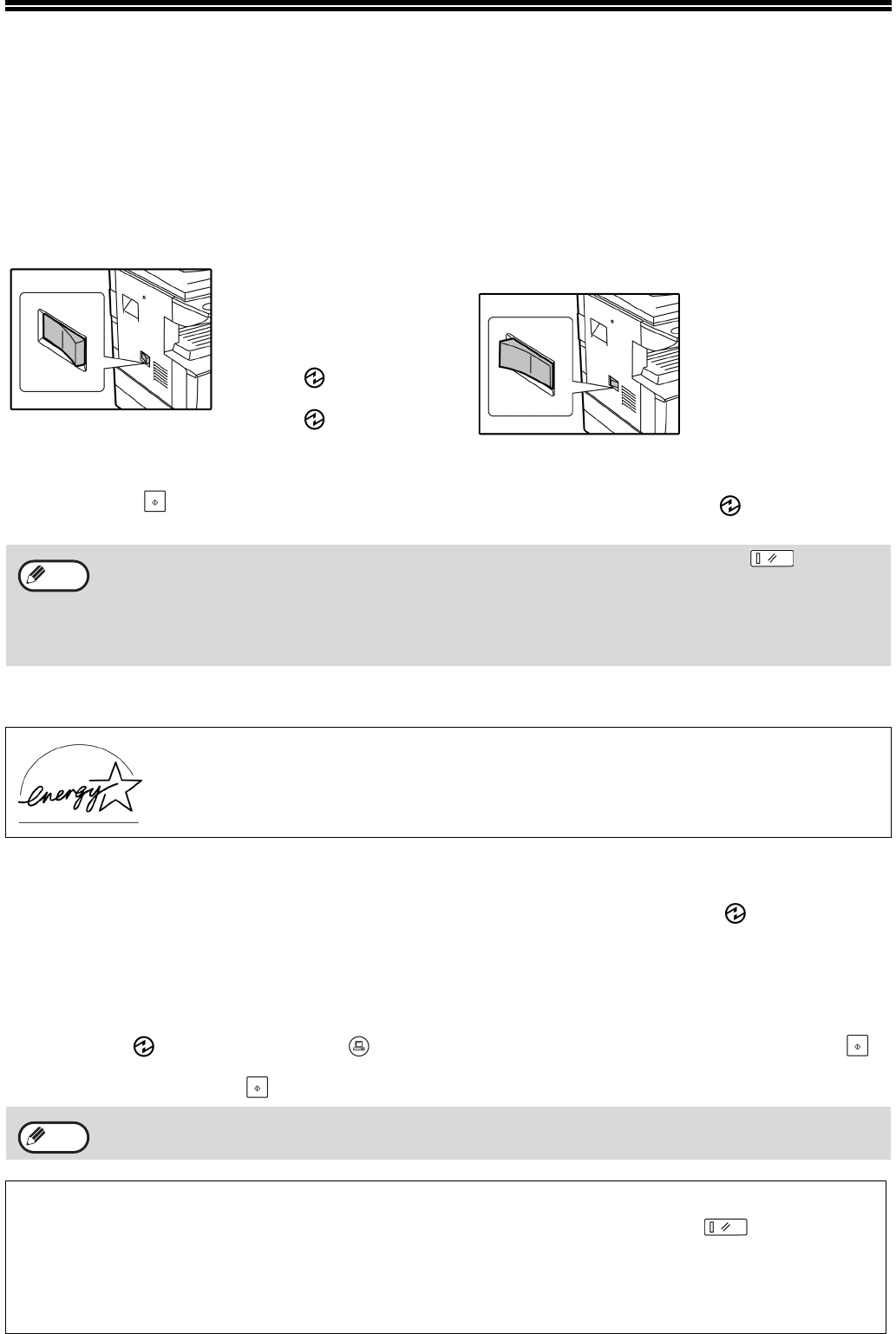 energy