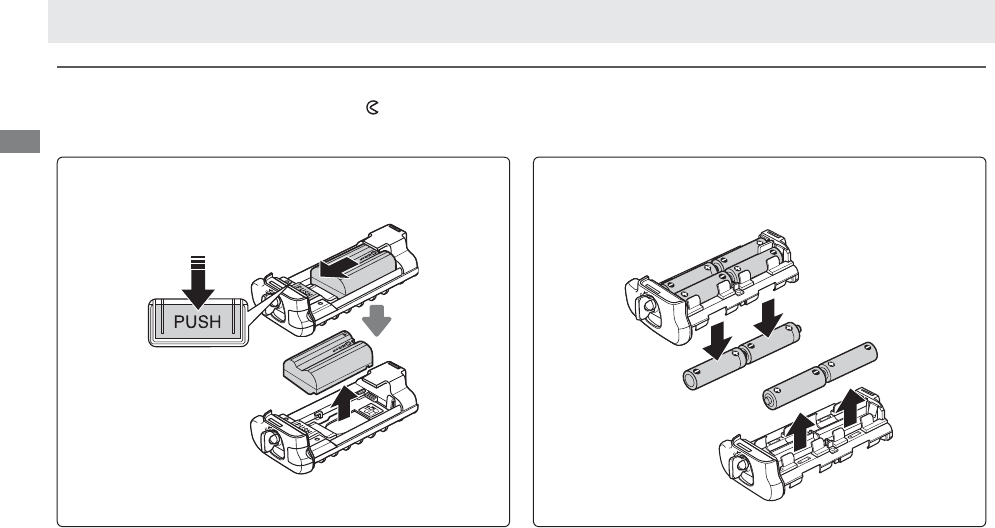 PUSH