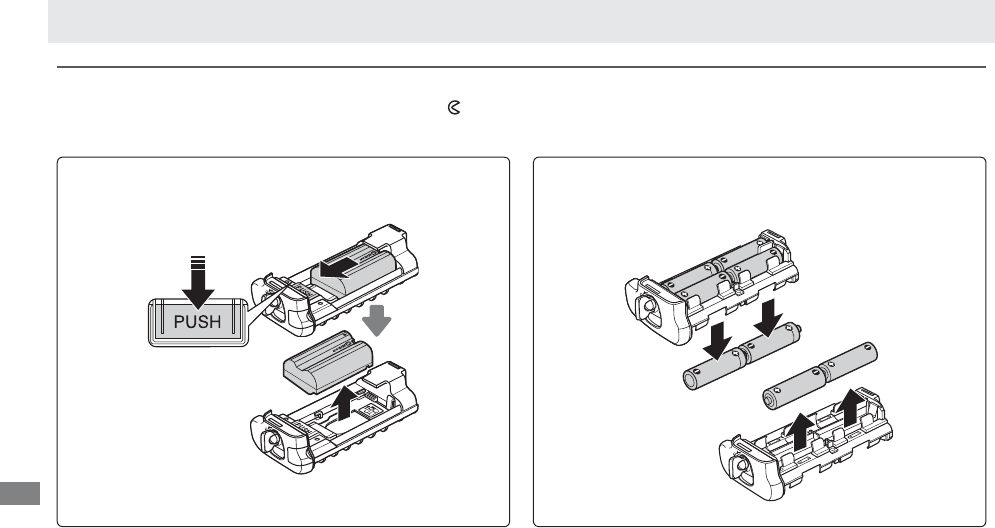 PUSH