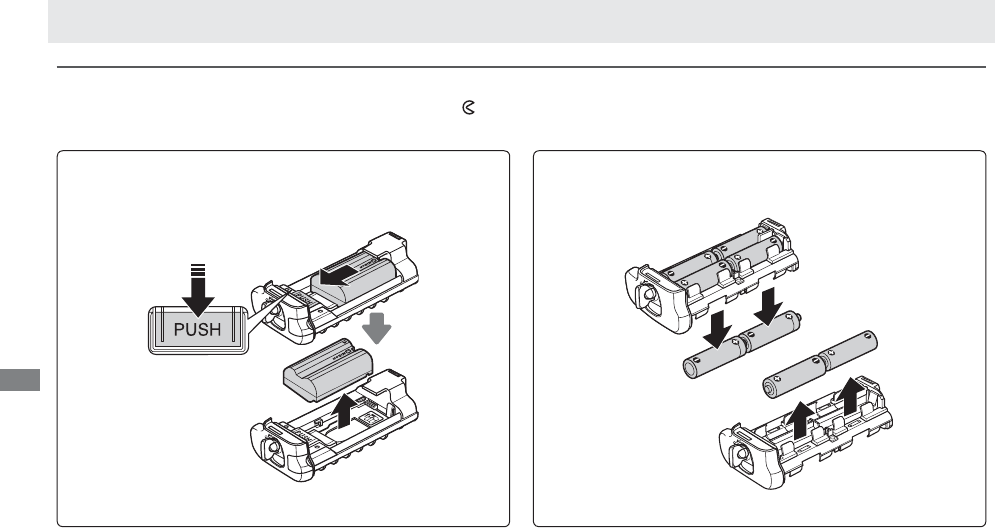 PUSH