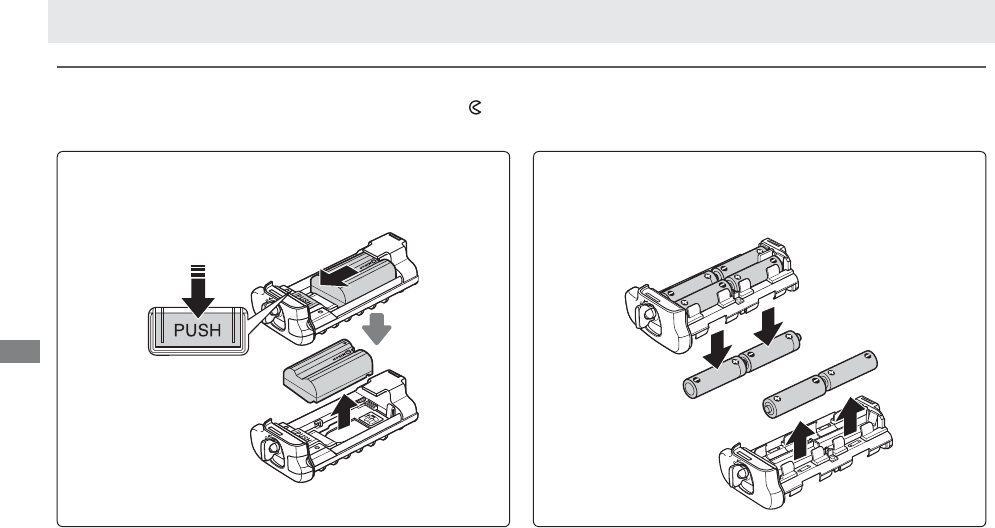 PUSH