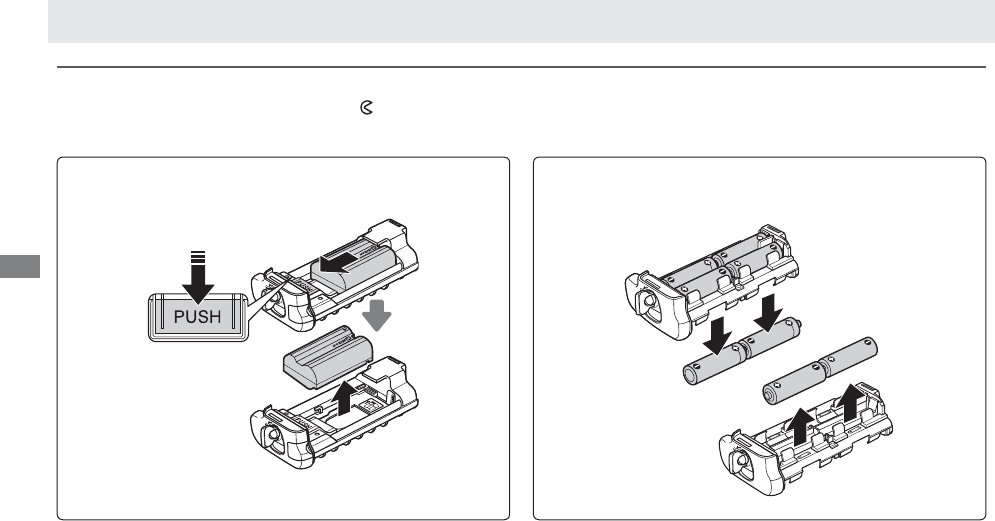 PUSH