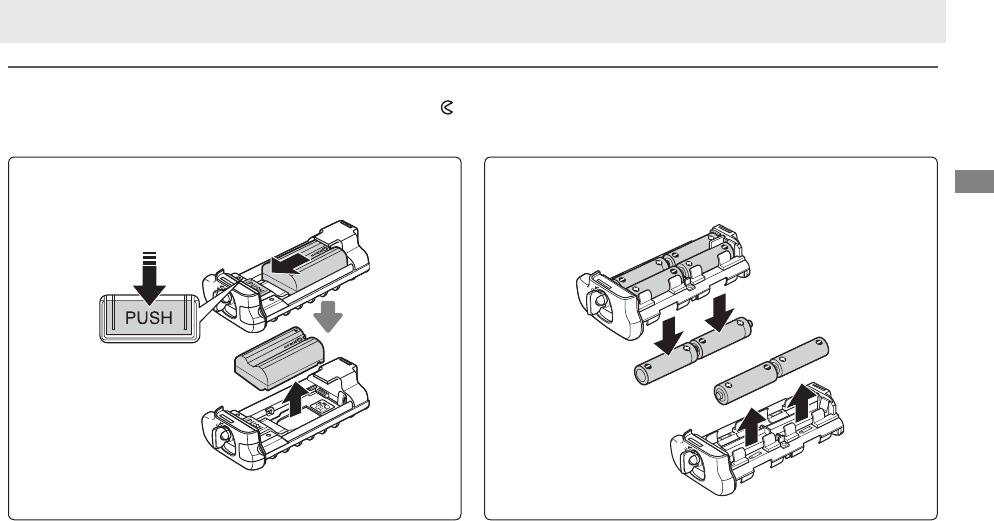 PUSH