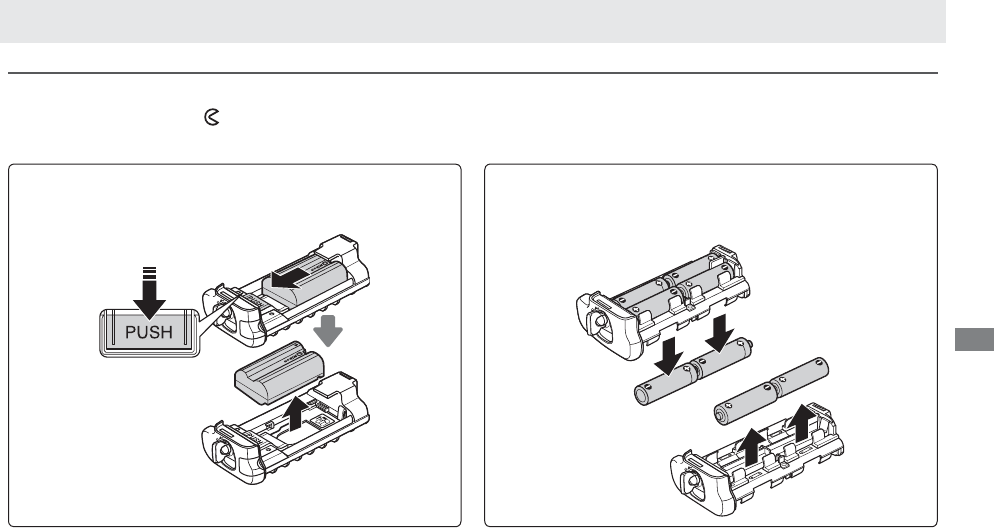 PUSH