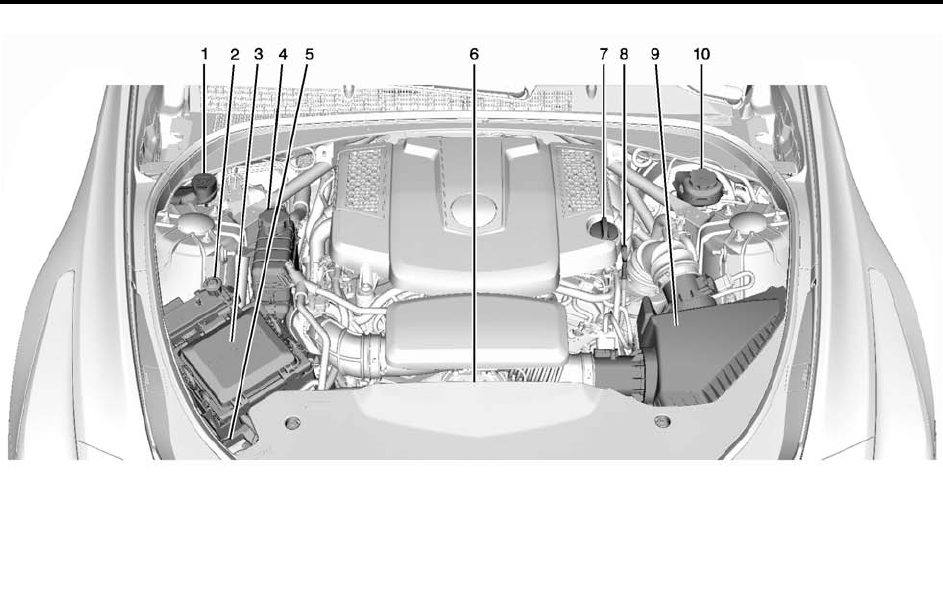 1 2 3 4 5 6 7 8 9 10