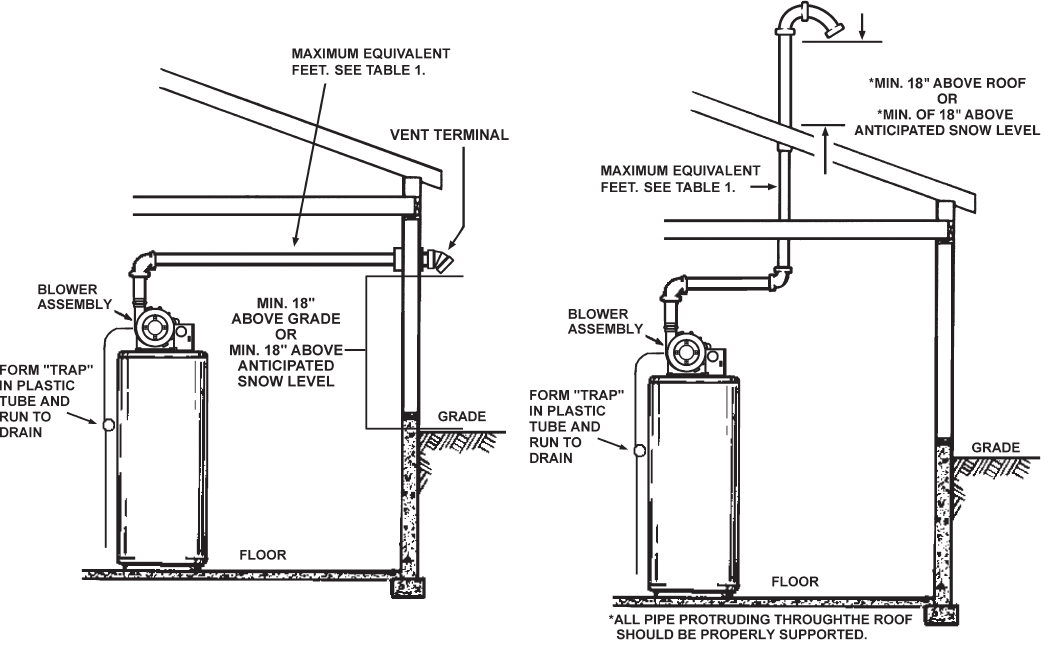 MAXIMUM EQUIVALENT FEET. SEE TABLE 1.

VENT TERMINAL

BLOWER ASSEMBLY

MIN. 18" ABOVE GRADE OR MIN. 18" ABOVE ANTICIPATED SNOW LEVEL

FORM "TRAP" IN PLASTIC TUBE AND RUN TO DRAIN

GRADE

FLOOR

*MIN. 18" ABOVE ROOF OR *MIN. OF 18" ABOVE ANTICIPATED SNOW LEVEL

MAXIMUM EQUIVALENT FEET. SEE TABLE 1.

BLOWER ASSEMBLY

FORM "TRAP" IN PLASTIC TUBE AND RUN TO DRAIN

GRADE

FLOOR

*ALL PIPE PROTRUDING THROUGHTHE ROOF SHOULD BE PROPERLY SUPPORTED.