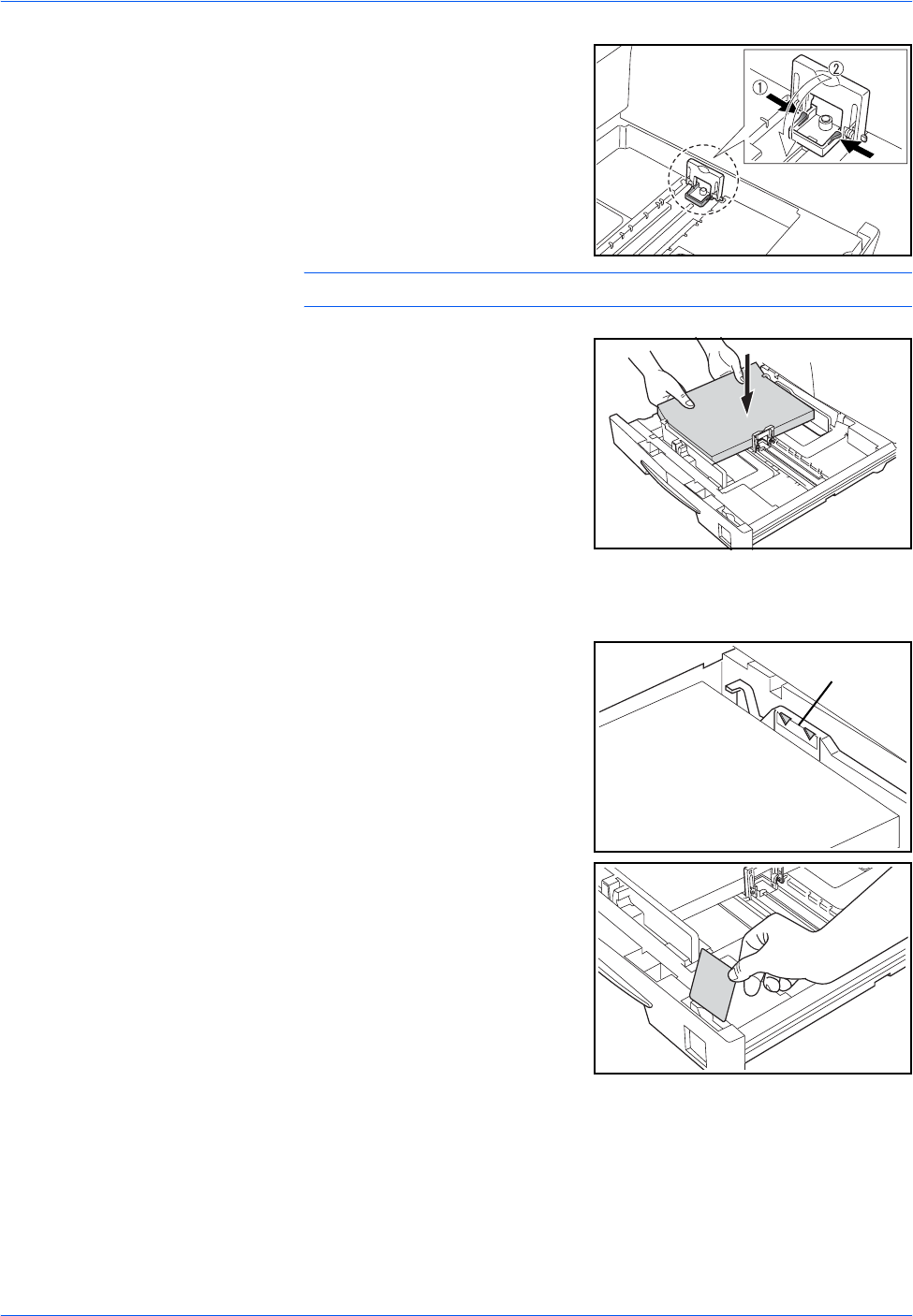 ①
②