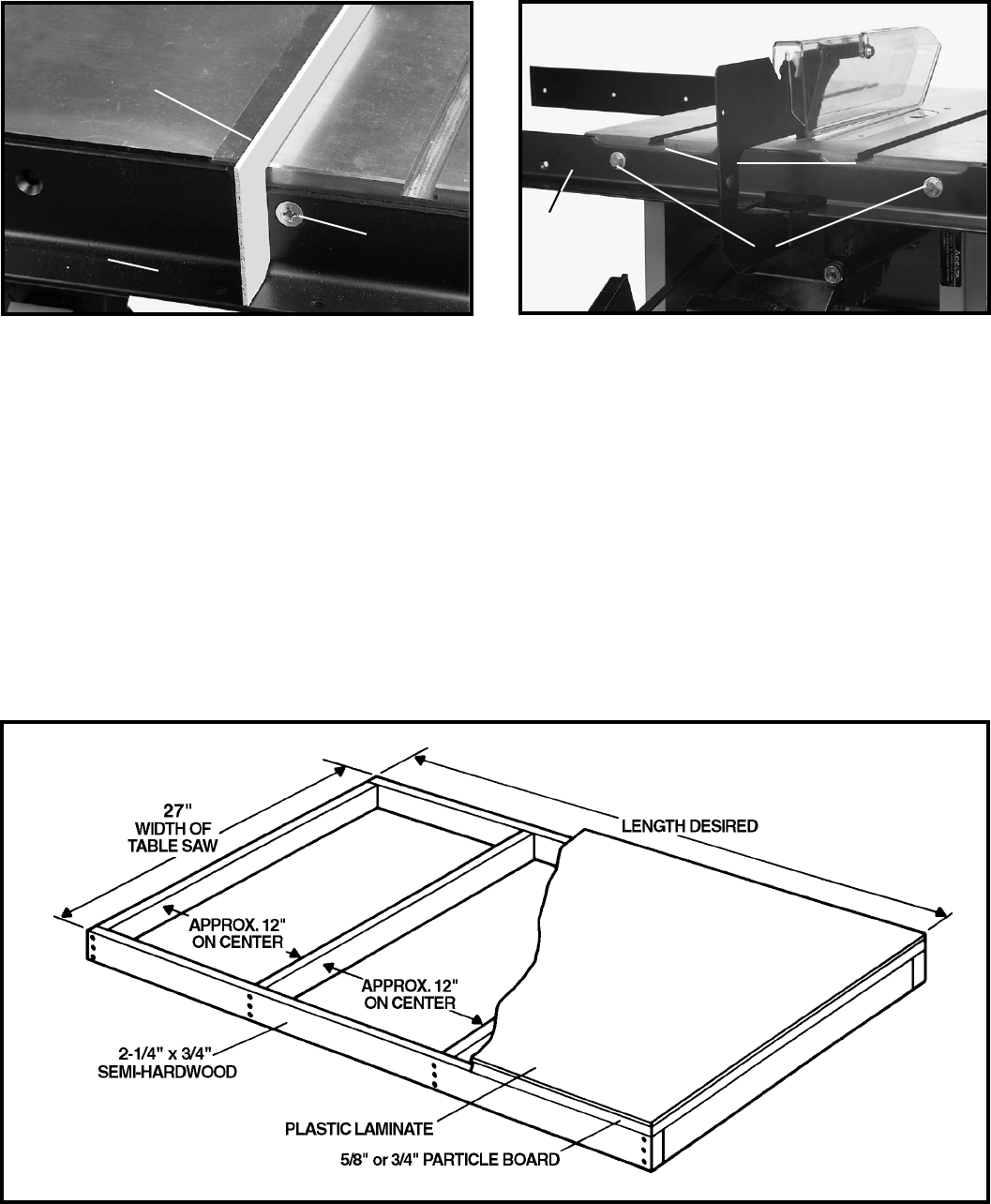 27"
WIDTH OF
TABLE SAW

LENGTH DESIRED

APPROX. 12"
ON CENTER

APPROX. 12"
ON CENTER

2-1/4" x 3/4"
SEMI-HARDWOOD

PLASTIC LAMINATE

5/8" or 3/4" PARTICLE BOARD