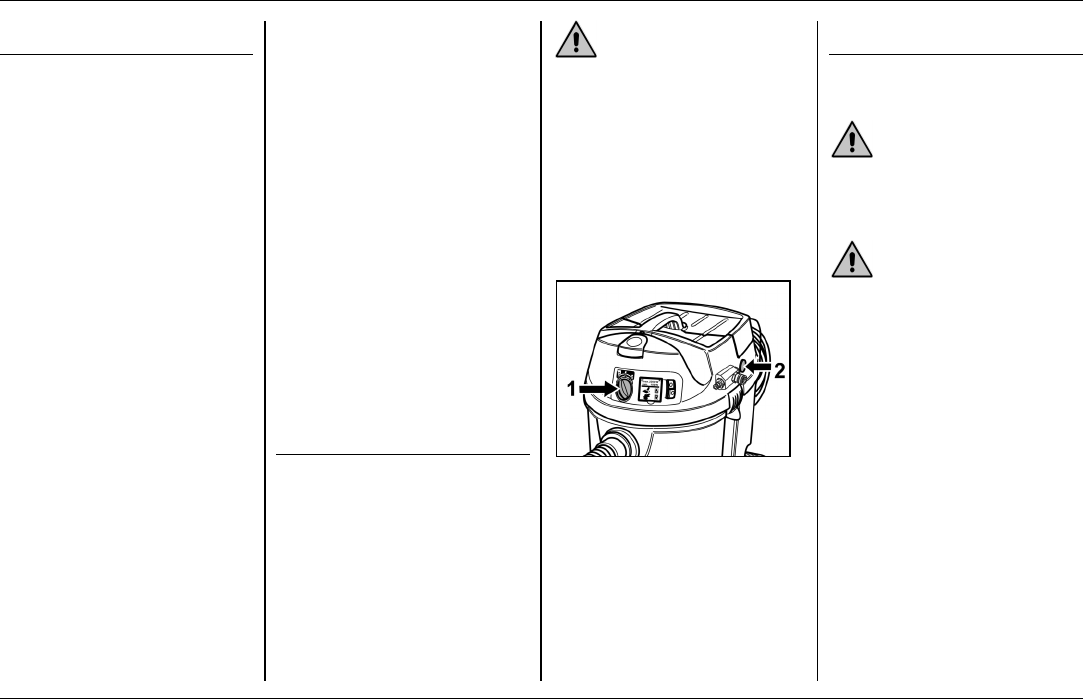 1
2