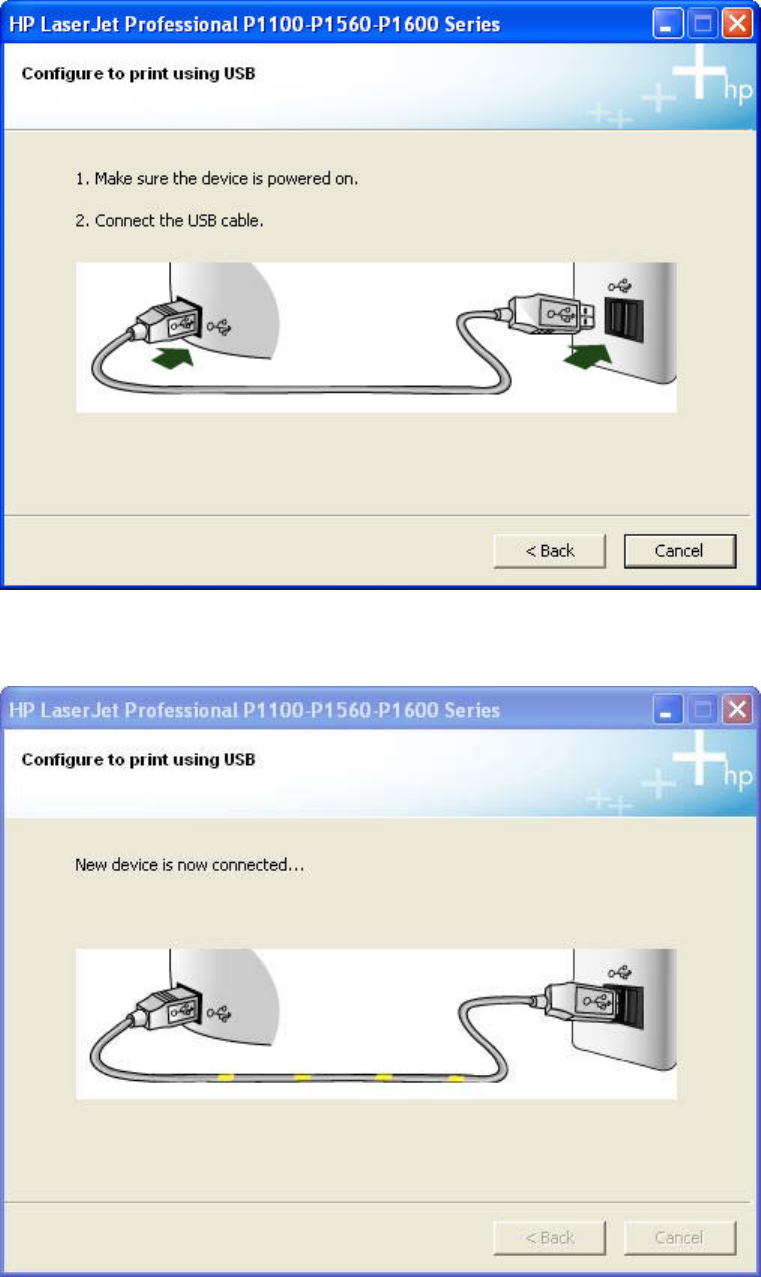 HP LaserJet Professional P1100-P1560-P1600 Series

Configure to print using USB

hp

1. Make sure the device is powered on.

2. Connect the USB cable.

< Back

Cancel

HP LaserJet Professional P1100-P1560-P1600 Series

Configure to print using USB

hp

New device is now connected...

< Back

Cancel