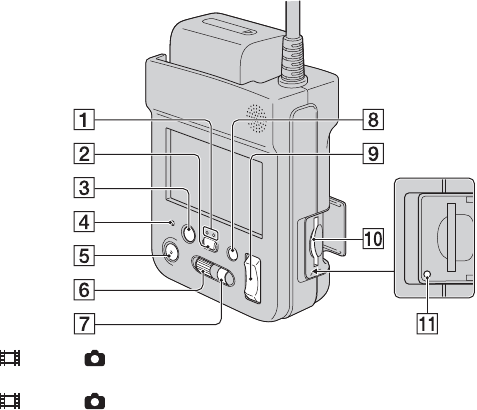 1
2
3
4
5
6
7
8
9
10
11