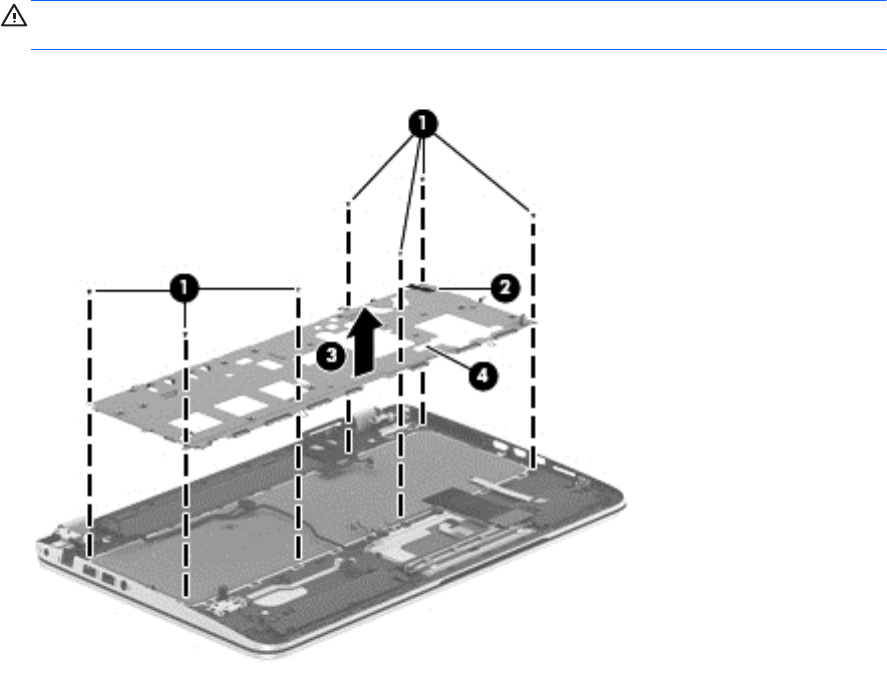 1

1

2

3

4