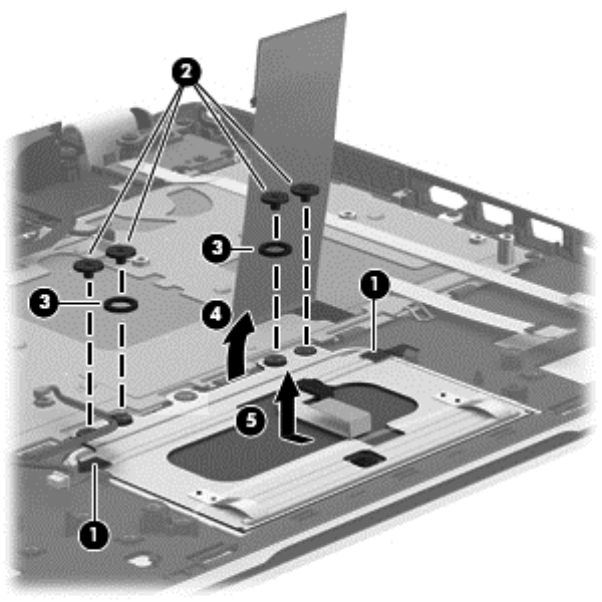 2
3
3
4
1
5
1