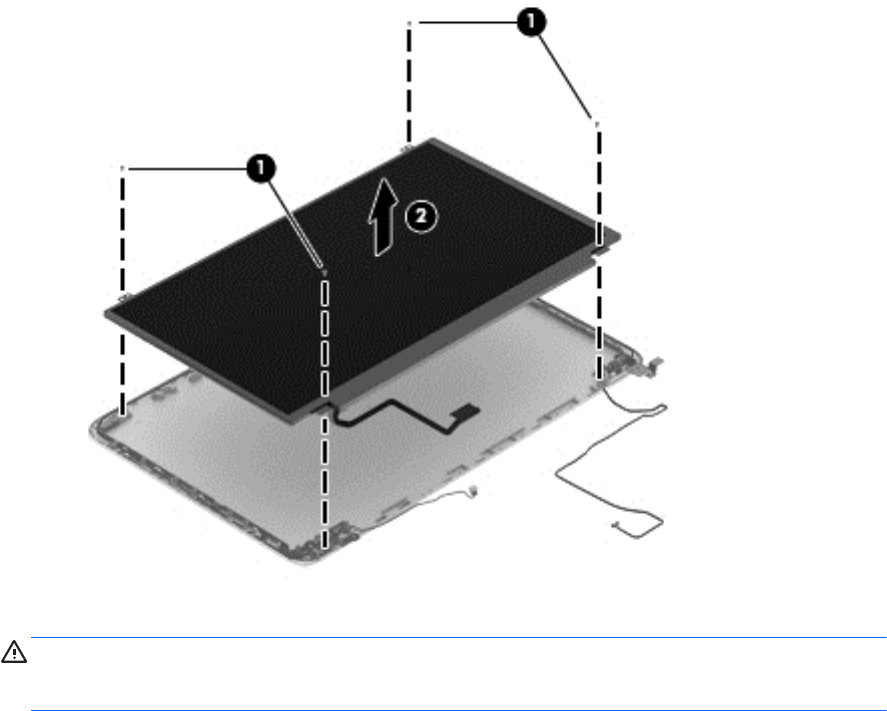 1
1
2