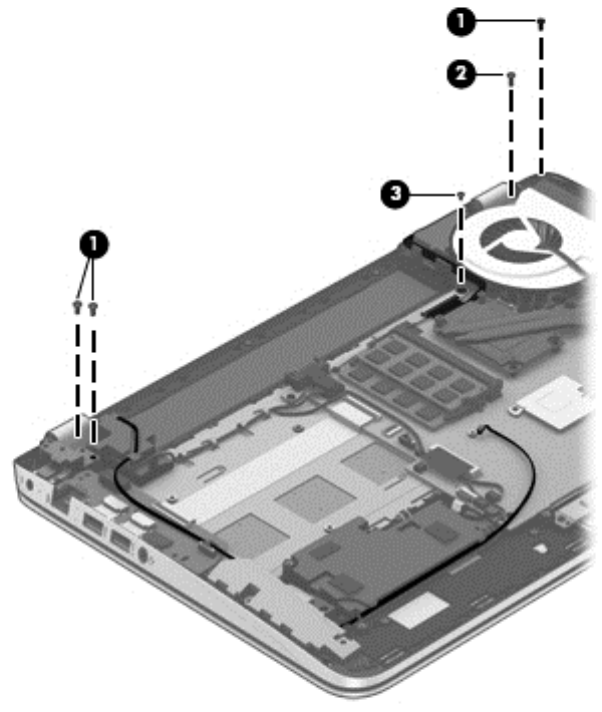 1
2
3
1