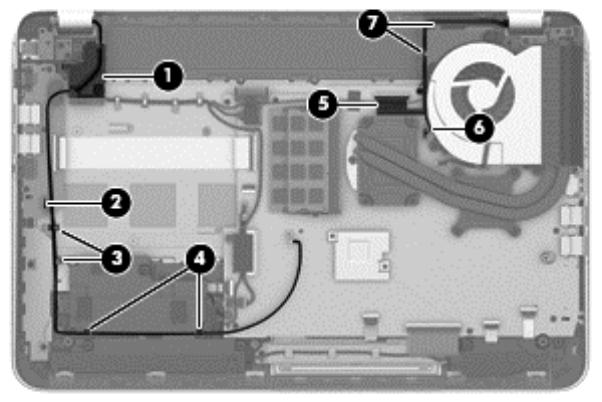 7
1
5
6
2
3
4