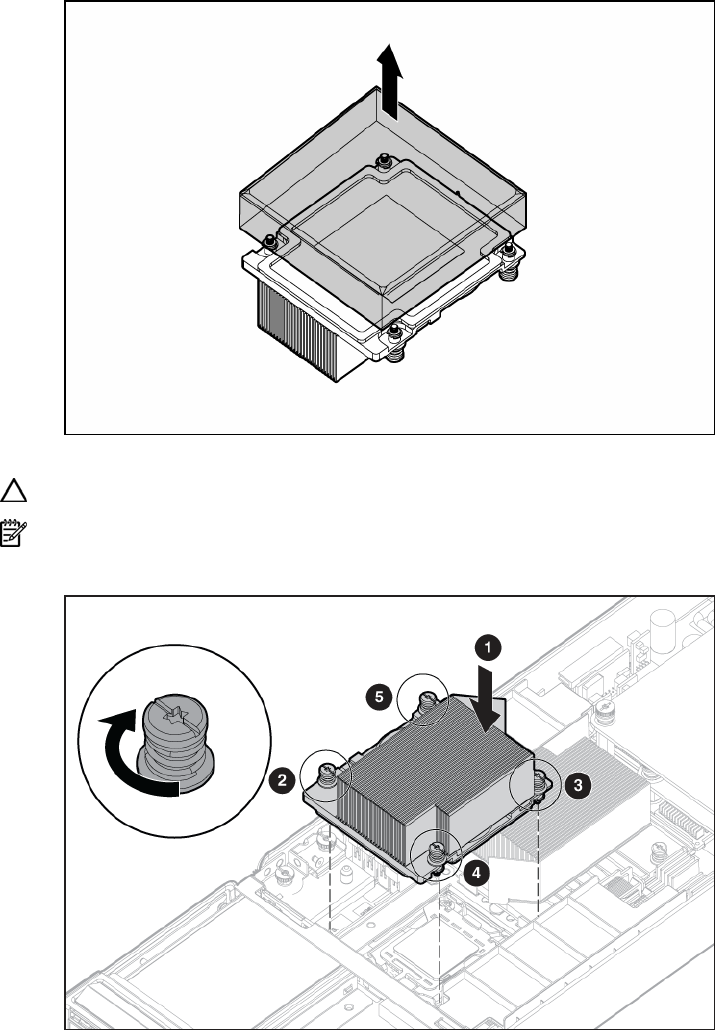 1

5

2

3

4