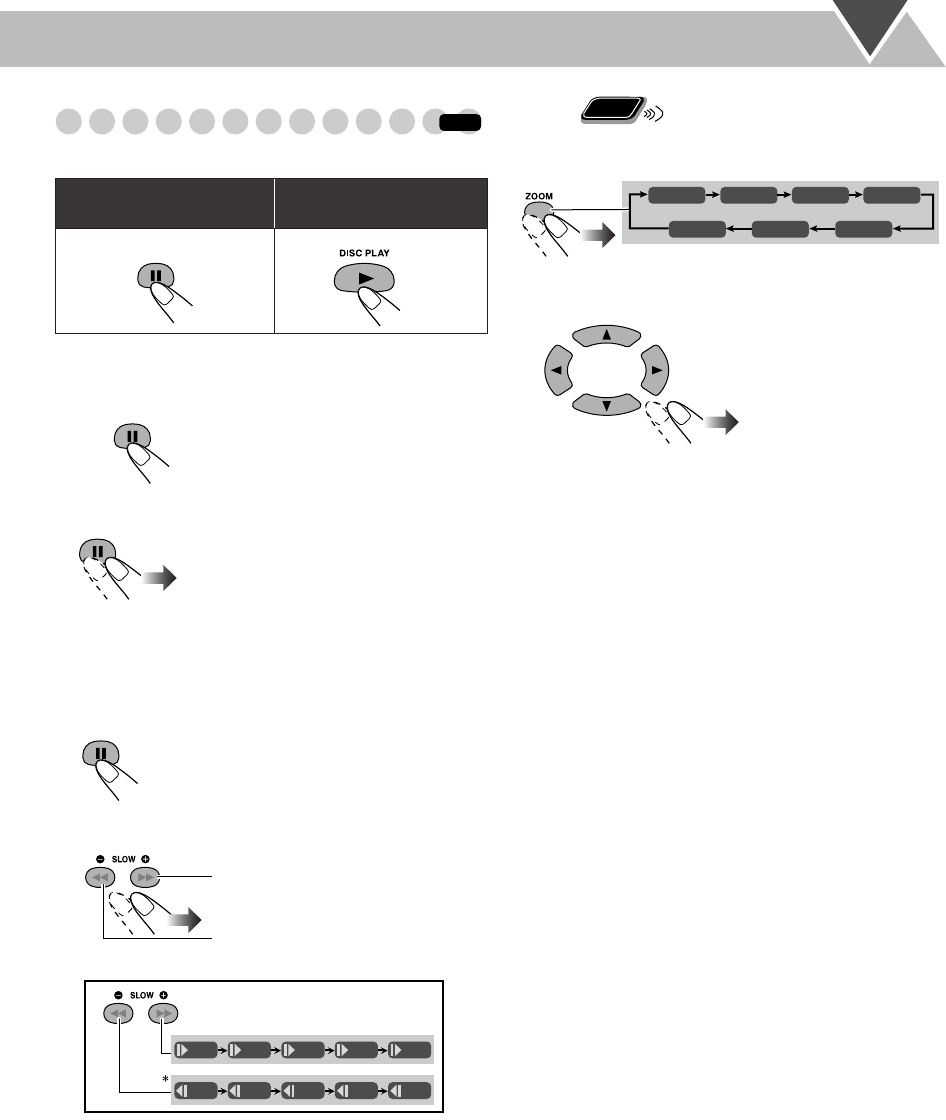 DISC PLAY

ZOOM

SLOW

SLOW

*