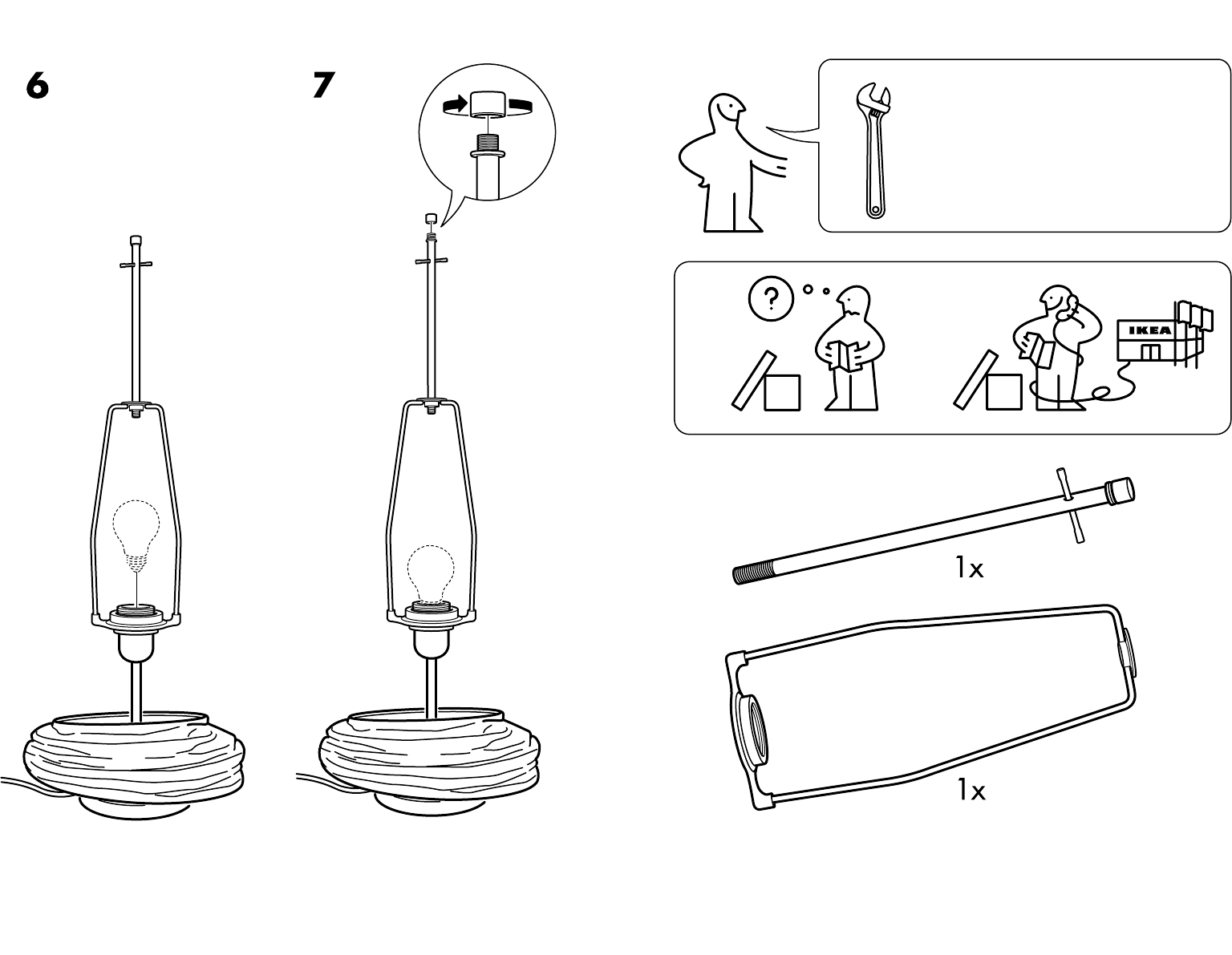 6

7

?

IKEA

1x

1x