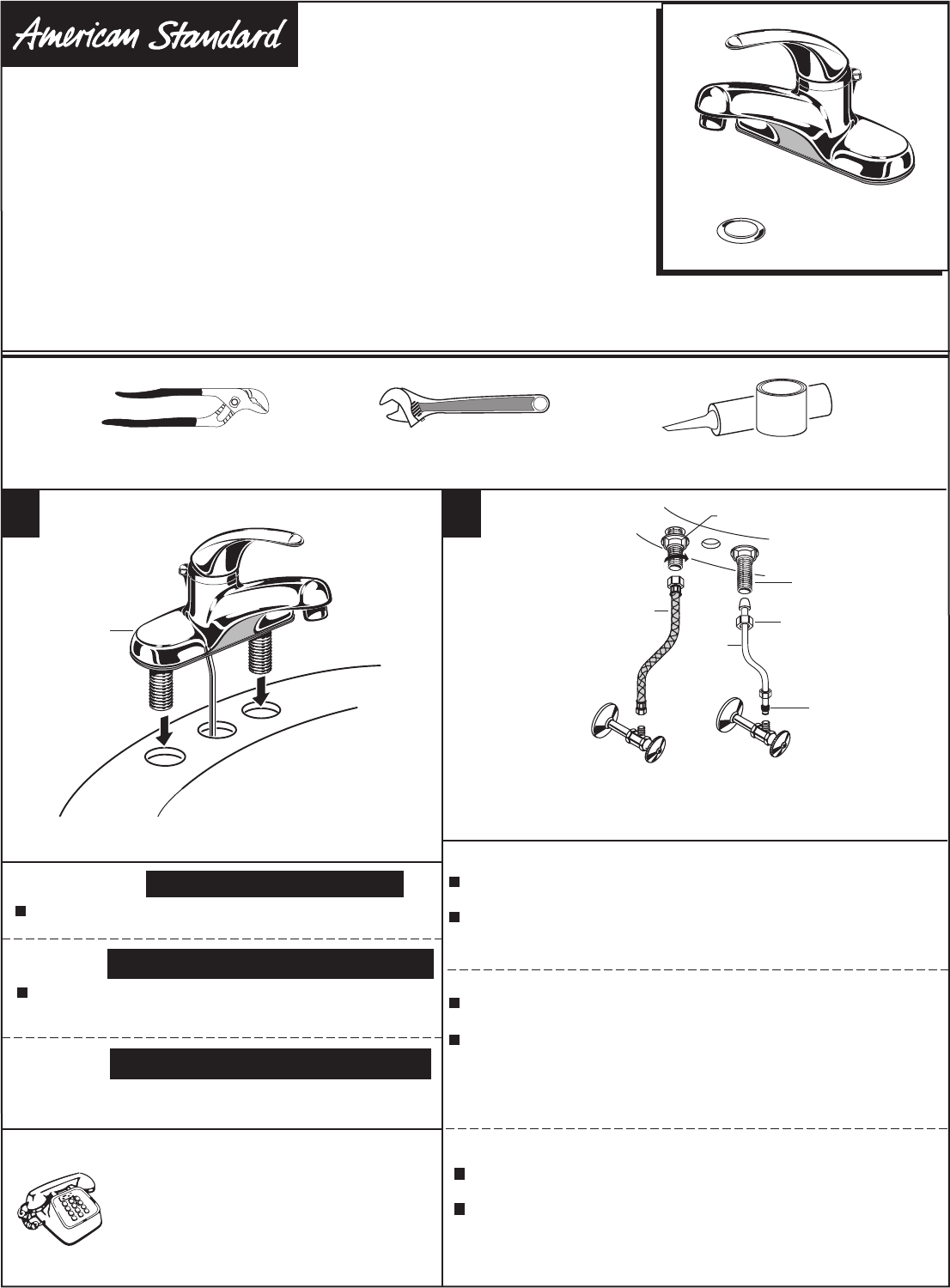 American Standard