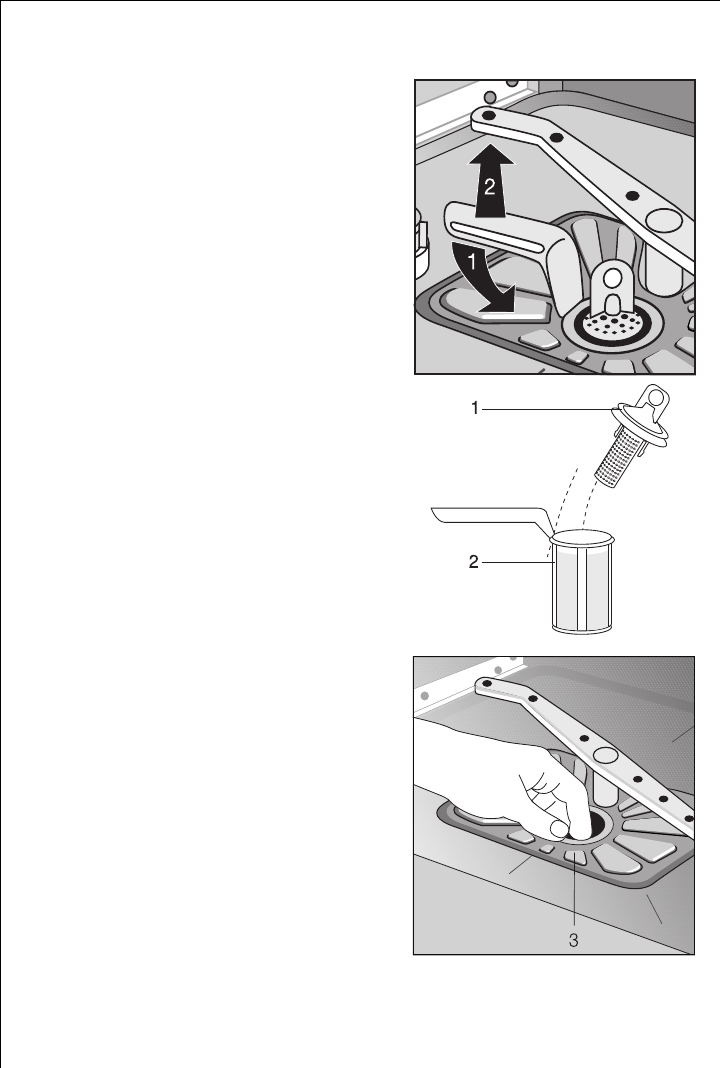 2
1
1
2
3